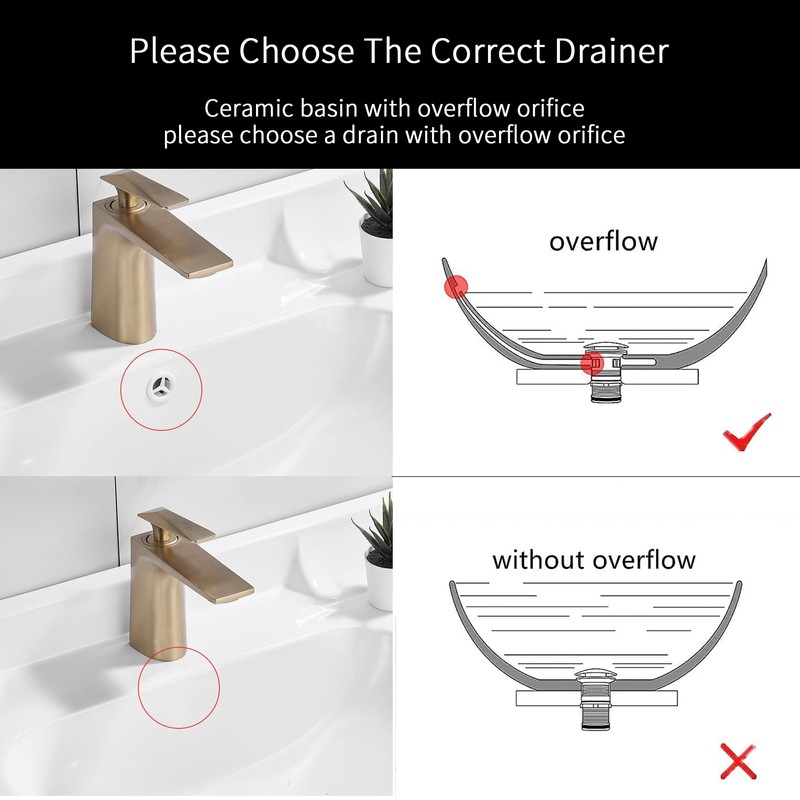 Please Choose The Correct Drainer

Ceramic basin with overflow orifice
please choose a drain with overflow orifice

overflow

without overflow