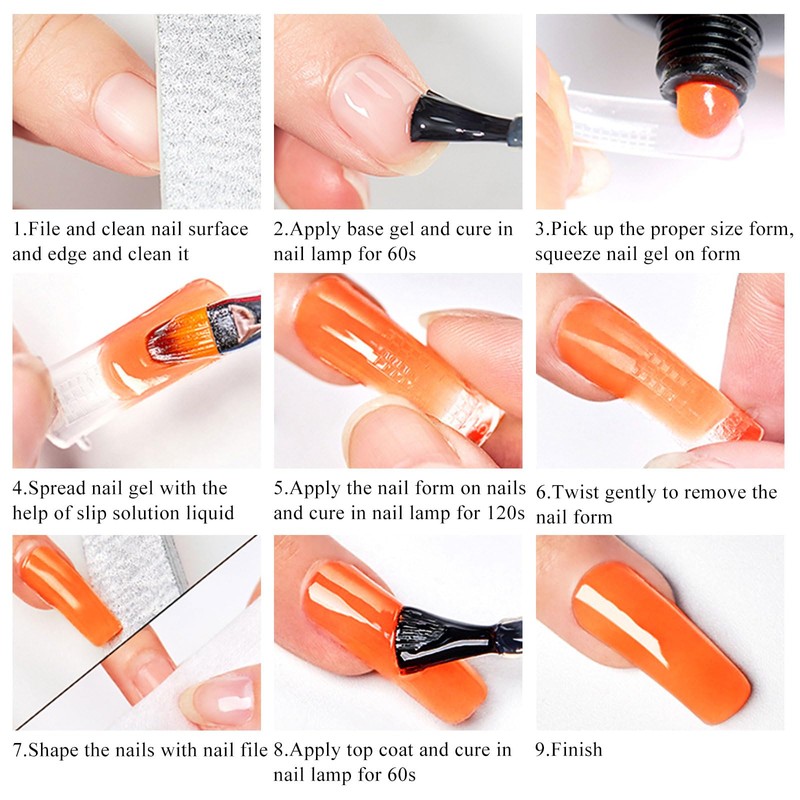 1.File and clean nail surface and edge and clean it

2.Apply base gel and cure in nail lamp for 60s

3.Pick up the proper size form, squeeze nail gel on form

4.Spread nail gel with the help of slip solution liquid

5.Apply the nail form on nails and cure in nail lamp for 120s

6.Twist gently to remove the nail form

7.Shape the nails with nail file

8.Apply top coat and cure in nail lamp for 60s

9.Finish