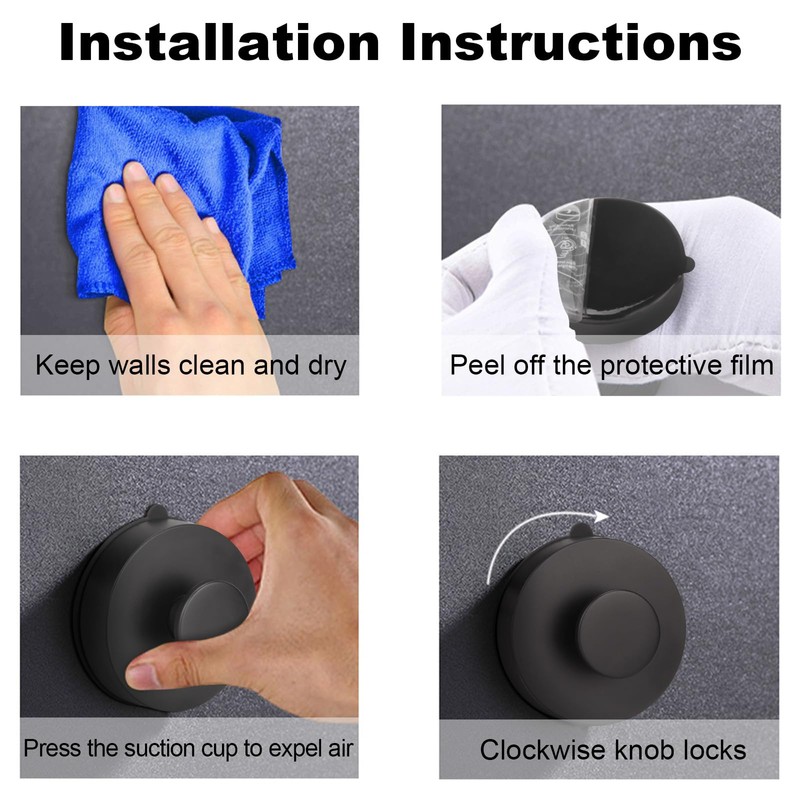 Installation Instructions

Keep walls clean and dry

Peel off the protective film

Press the suction cup to expel air

Clockwise knob locks