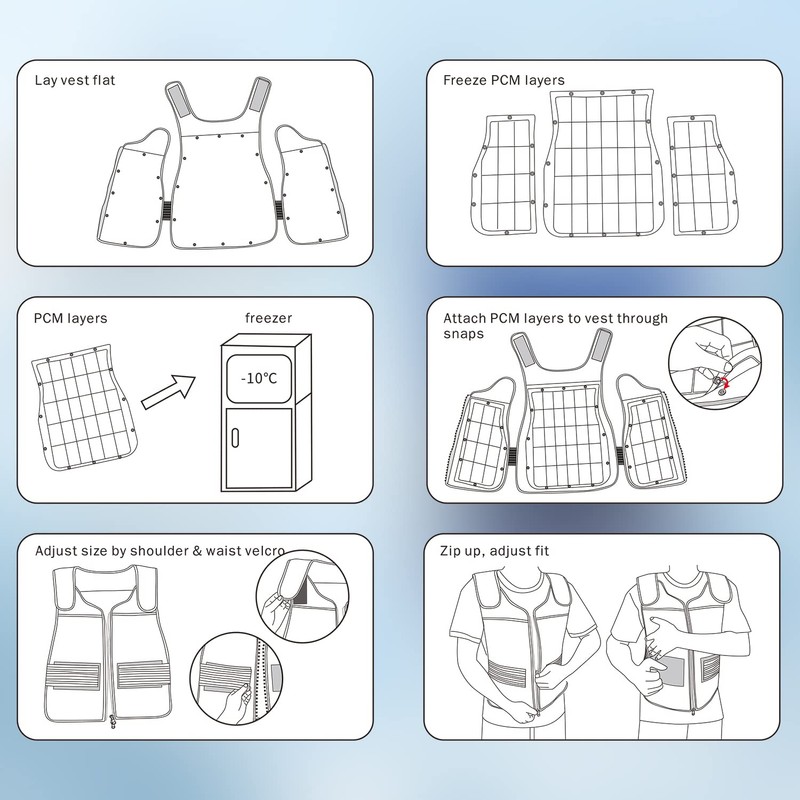 Lay vest flat

Freeze PCM layers

PCM layers

freezer

-10℃

Attach PCM layers to vest through snaps

Adjust size by shoulder & waist velcro

Zip up, adjust fit