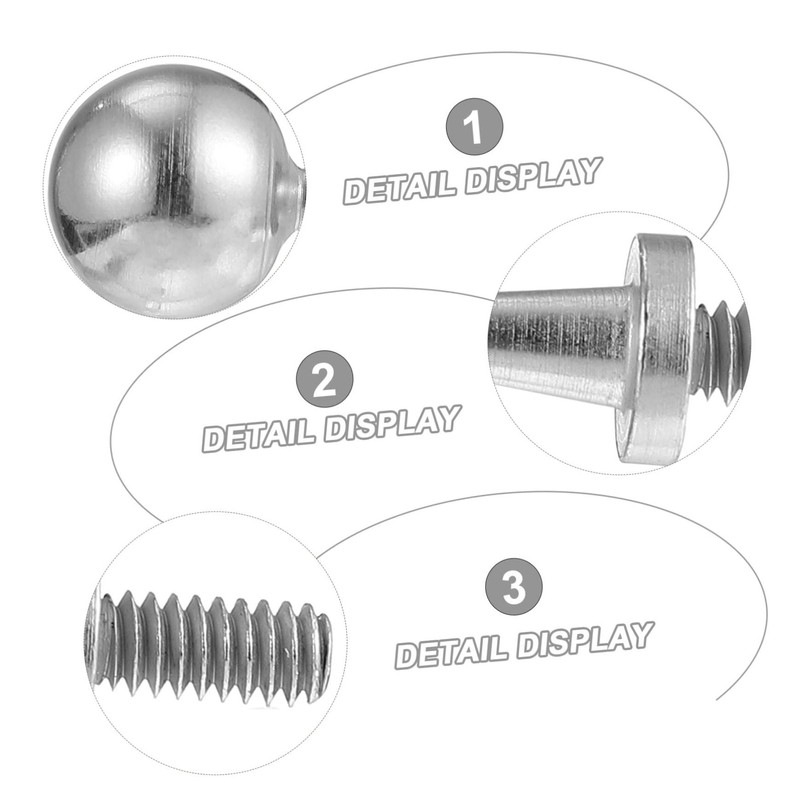 1
DETAIL DISPLAY

2
DETAIL DISPLAY

3
DETAIL DISPLAY