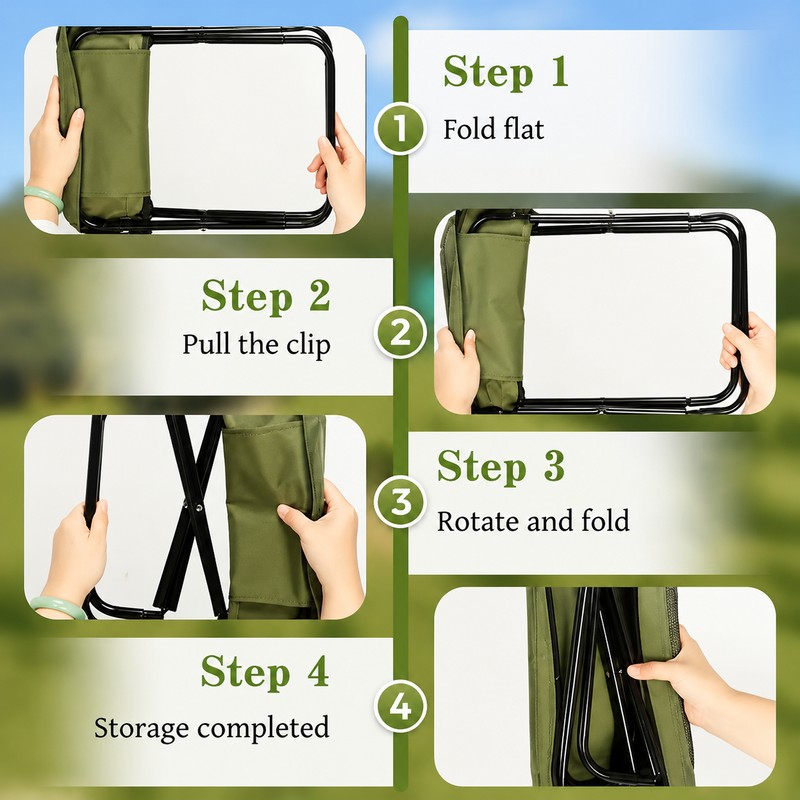 Step 1
1
Fold flat

Step 2
2
Pull the clip

Step 3
3
Rotate and fold

Step 4
4
Storage completed