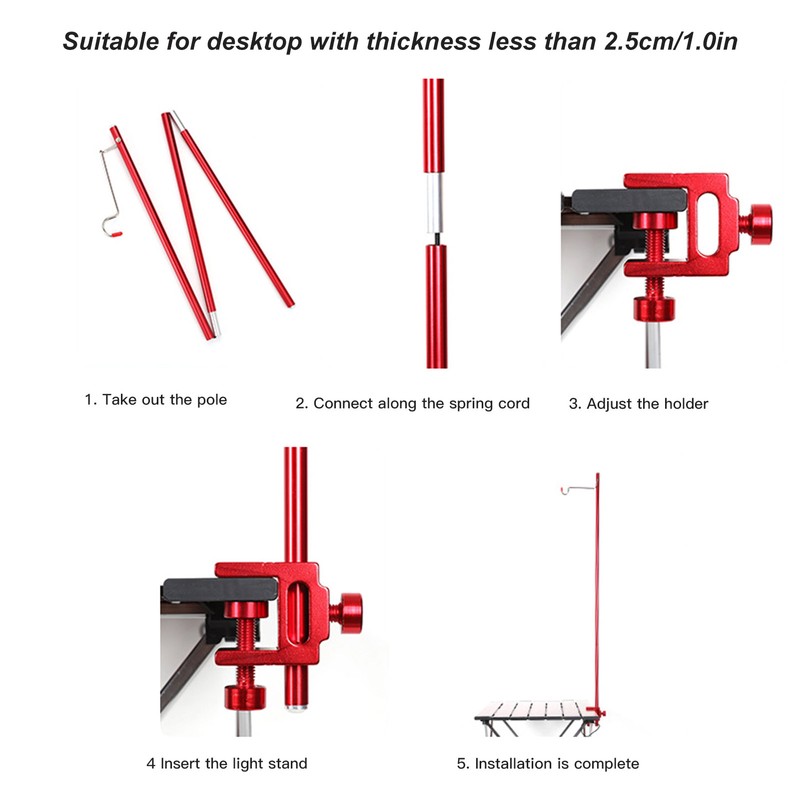 Suitable for desktop with thickness less than 2.5cm/1.0in

1. Take out the pole

2. Connect along the spring cord

3. Adjust the holder

4 Insert the light stand

5. Installation is complete