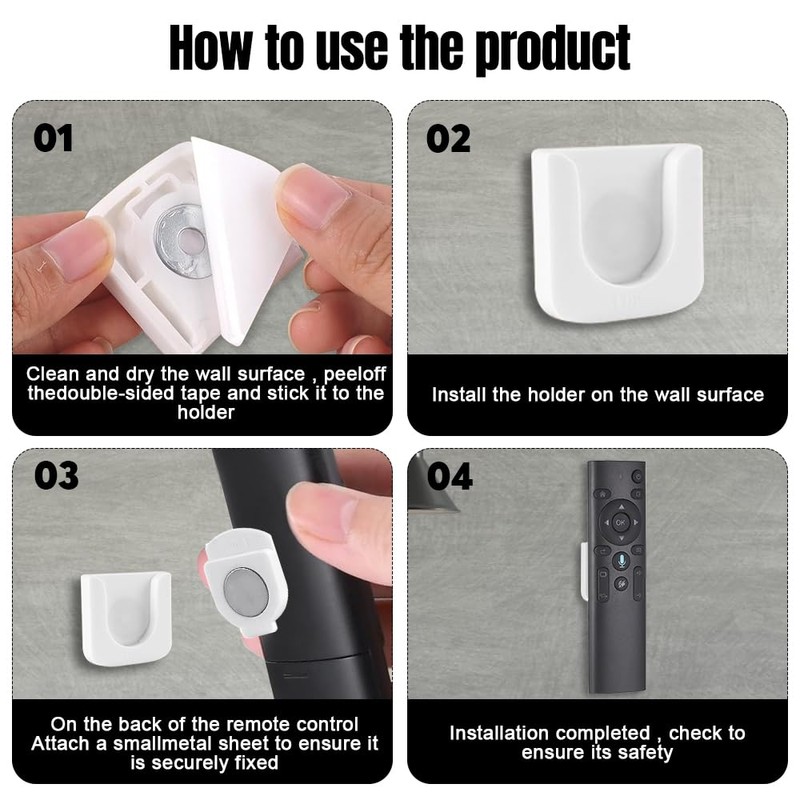 How to use the product

01

Clean and dry the wall surface , peeloff thedouble-sided tape and stick it to the holder

02

Install the holder on the wall surface

03

On the back of the remote control Attach a smallmetal sheet to ensure it is securely fixed

04

OK

Installation completed , check to ensure its safety