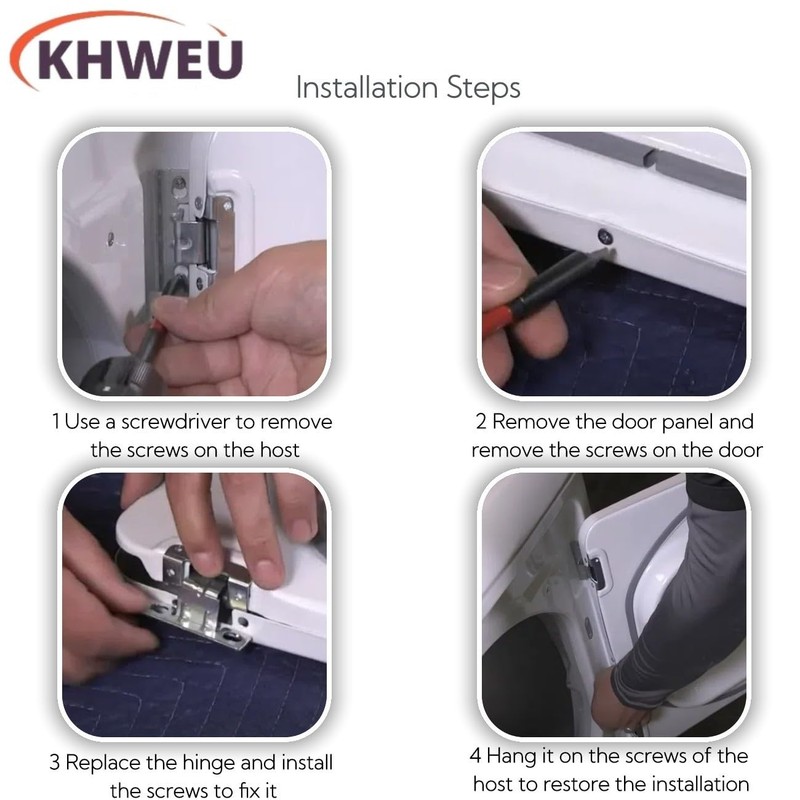 KHWEU

Installation Steps

1 Use a screwdriver to remove the screws on the host

2 Remove the door panel and remove the screws on the door

3 Replace the hinge and install the screws to fix it

4 Hang it on the screws of the host to restore the installation