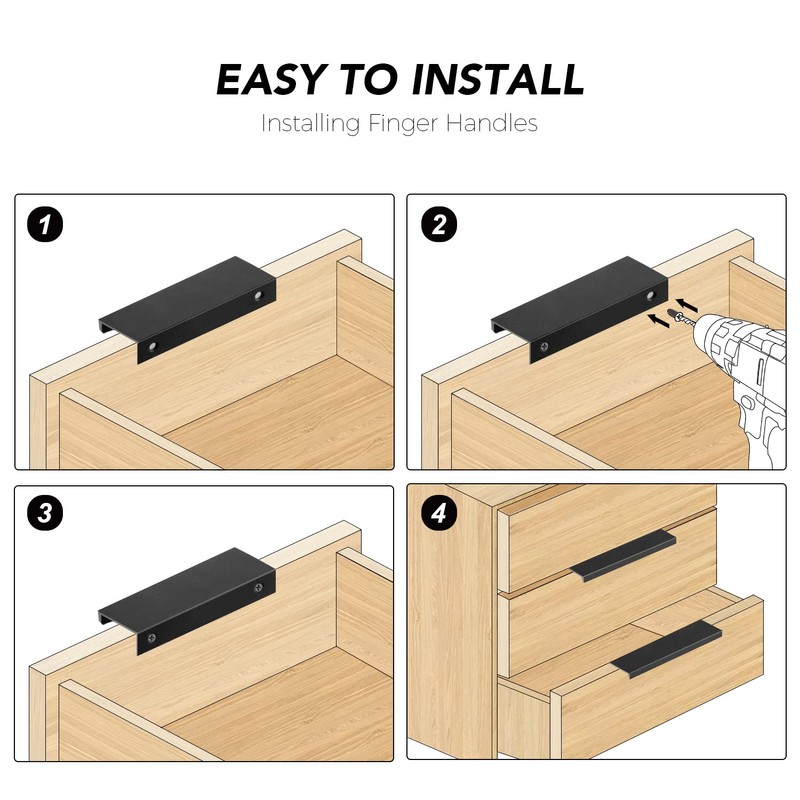 EASY TO INSTALL
Installing Finger Handles

1

2

3

4