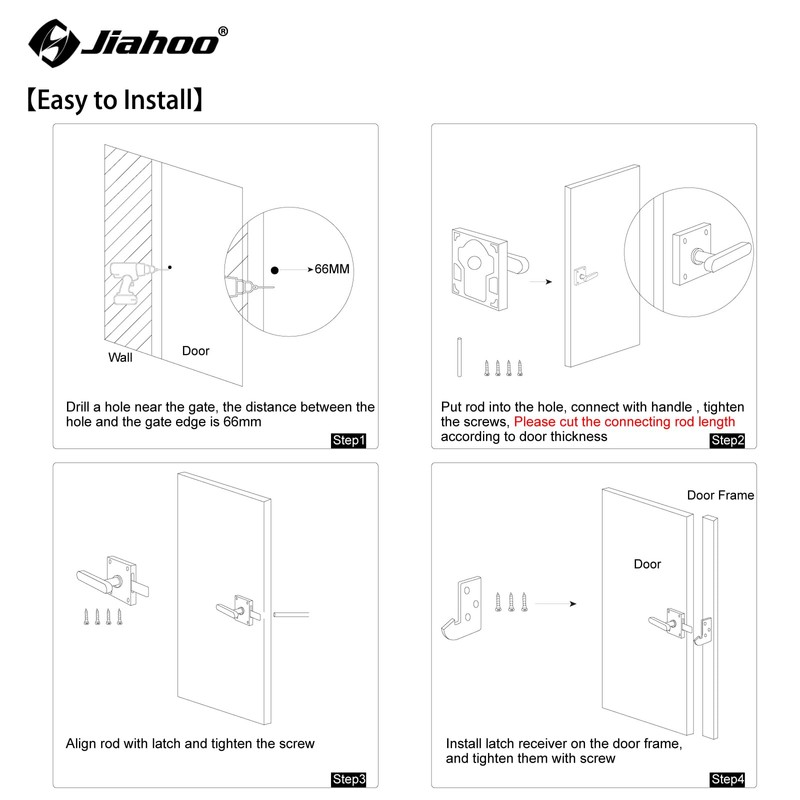 Jiahoo®

【Easy to Install】

66MM

Wall

Door

Drill a hole near the gate, the distance between the hole and the gate edge is 66mm

Step1

Put rod into the hole, connect with handle , tighten the screws, Please cut the connecting rod length according to door thickness

Step2

Align rod with latch and tighten the screw

Step3

Door Frame

Door

Install latch receiver on the door frame, and tighten them with screw

Step4