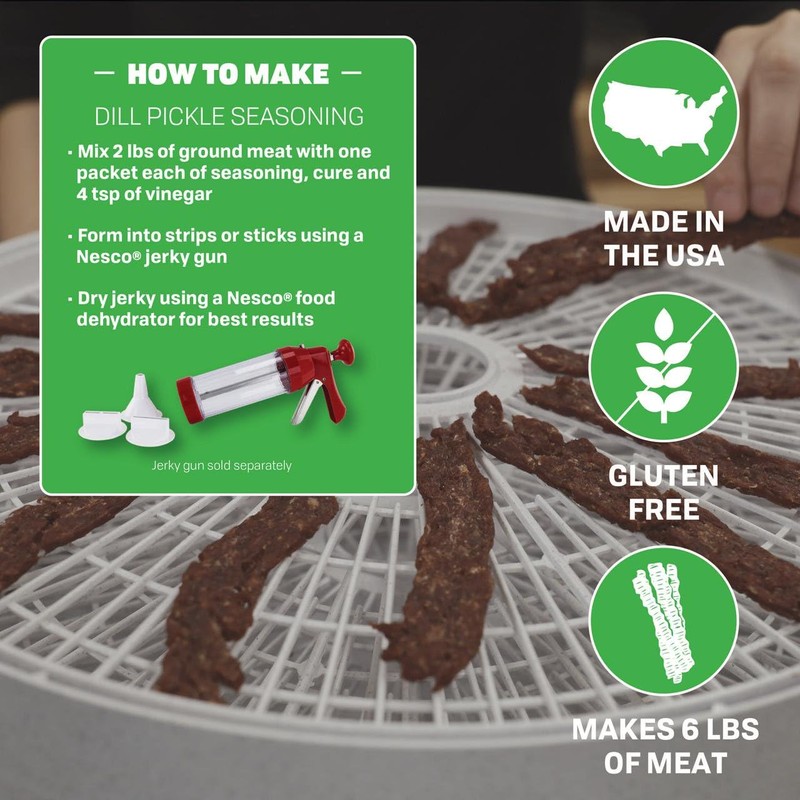 — HOW TO MAKE —

DILL PICKLE SEASONING

· Mix 2 lbs of ground meat with one packet each of seasoning, cure and 4 tsp of vinegar

· Form into strips or sticks using a Nesco® jerky gun

· Dry jerky using a Nesco® food dehydrator for best results

Jerky gun sold separately

MADE IN THE USA

GLUTEN FREE

MAKES 6 LBS OF MEAT