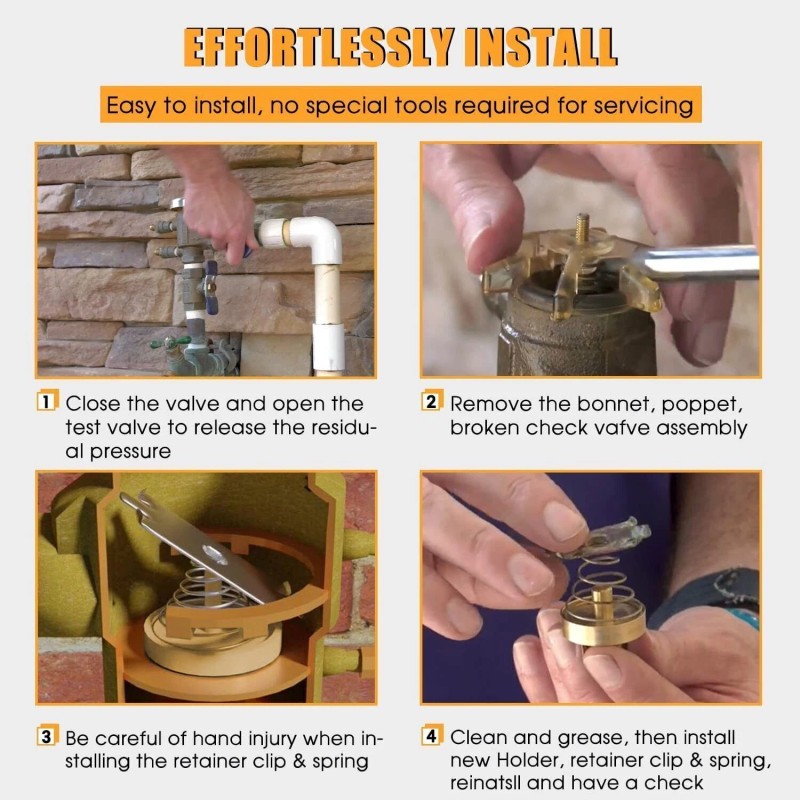 EFFORTLESSLY INSTALL

Easy to install, no special tools required for servicing

1 Close the valve and open the test valve to release the residual pressure

2 Remove the bonnet, poppet, broken check vafve assembly

3 Be careful of hand injury when installing the retainer clip & spring

4 Clean and grease, then install new Holder, retainer clip & spring, reinatsll and have a check