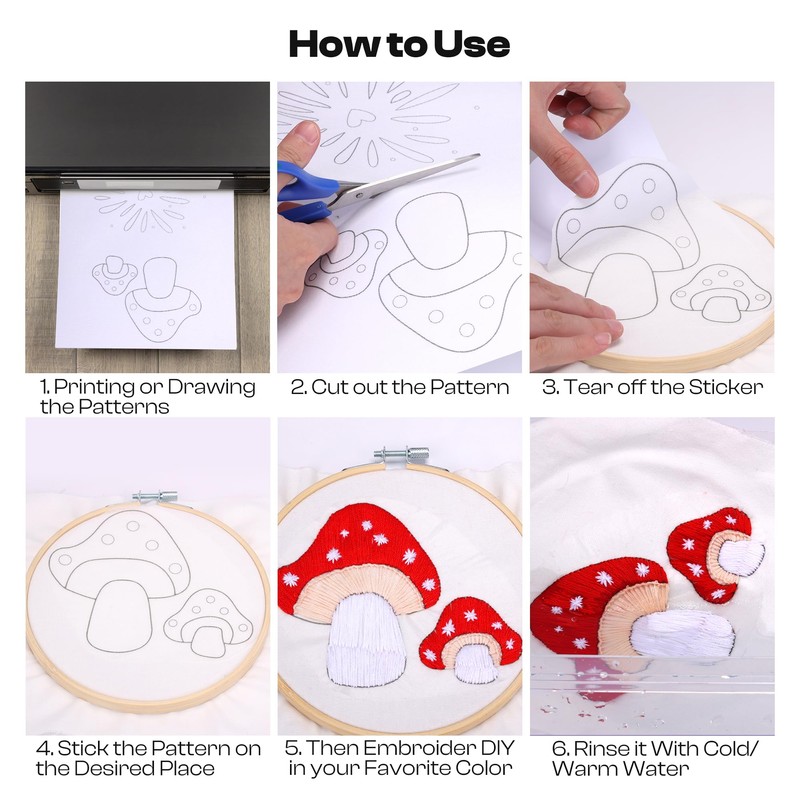 How to Use

1. Printing or Drawing the Patterns

2. Cut out the Pattern

3. Tear off the Sticker

4. Stick the Pattern on the Desired Place

5. Then Embroider DIY in your Favorite Color

6. Rinse it With Cold/ Warm Water