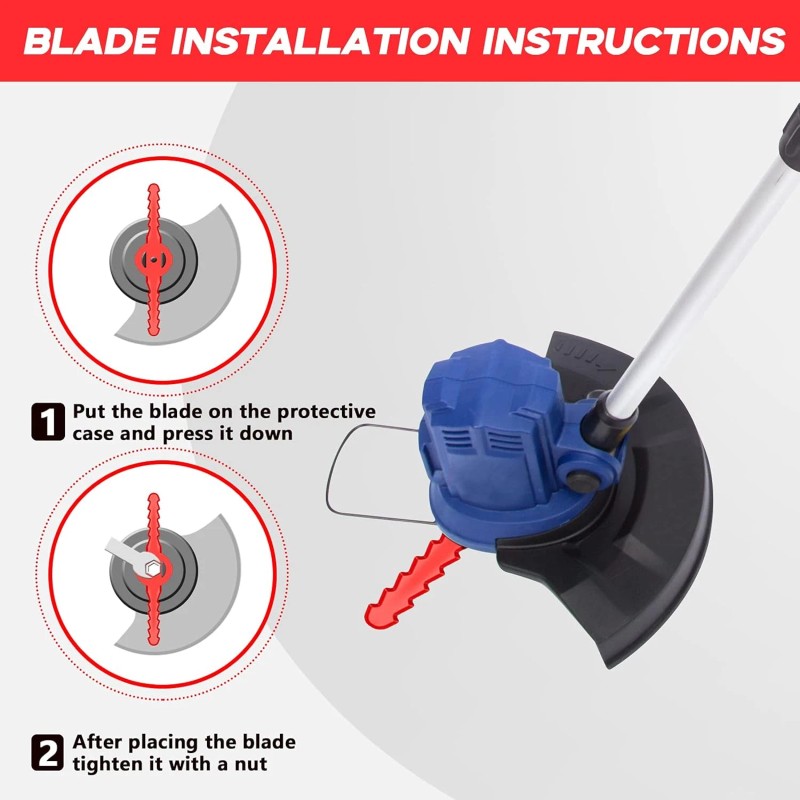 BLADE INSTALLATION INSTRUCTIONS

1 Put the blade on the protective case and press it down

2 After placing the blade tighten it with a nut