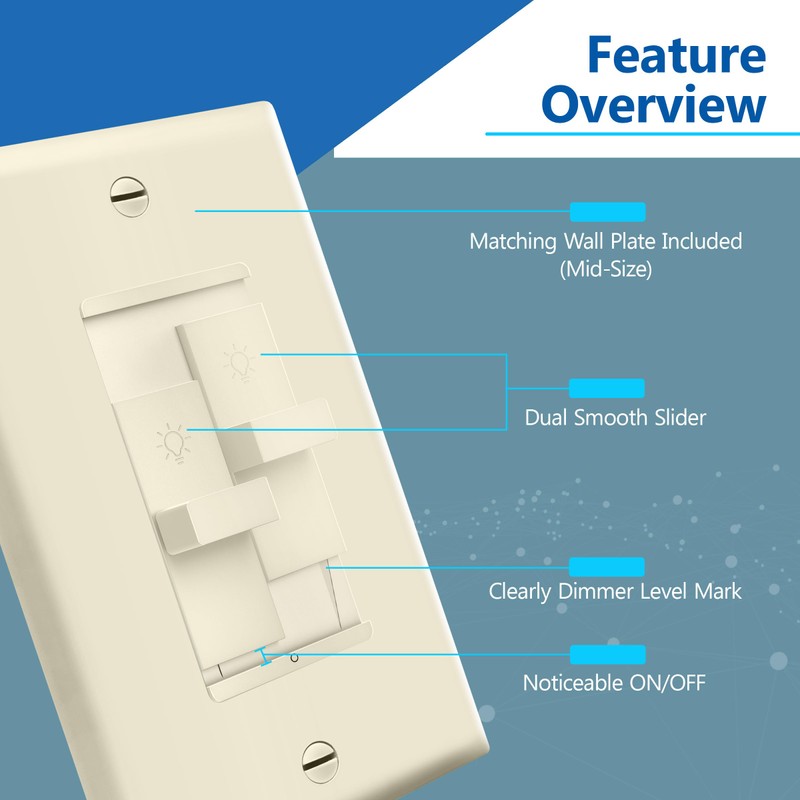 Feature Overview

Matching Wall Plate Included (Mid-Size)

Dual Smooth Slider

Clearly Dimmer Level Mark

Noticeable ON/OFF

I

O