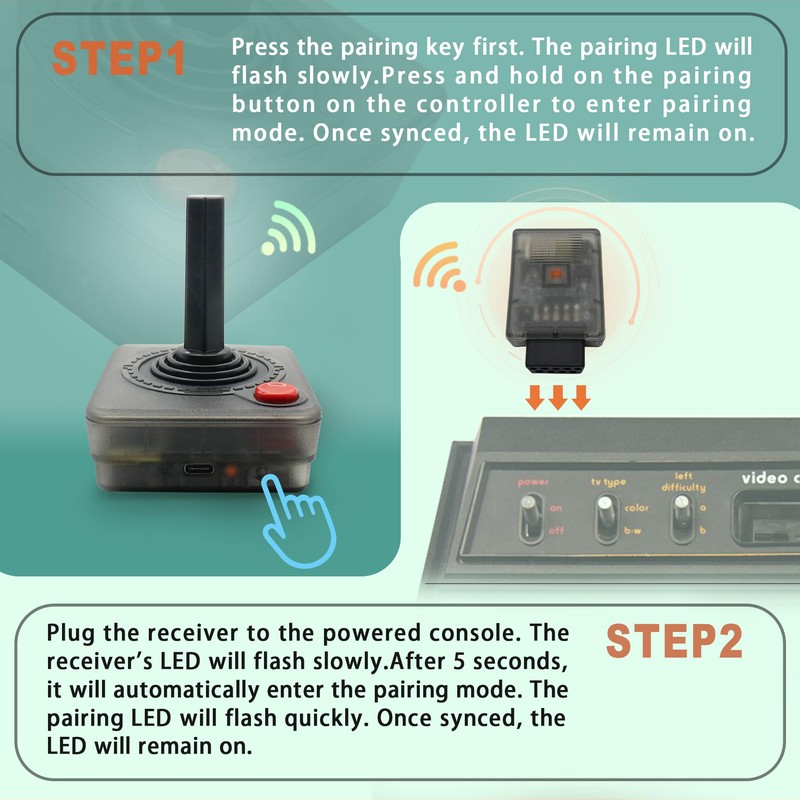 STEP1

Press the pairing key first. The pairing LED will flash slowly.Press and hold on the pairing button on the controller to enter pairing mode. Once synced, the LED will remain on.

power
on
off

tv type
color
b-w

left difficulty
a
b

video c

Plug the receiver to the powered console. The receiver's LED will flash slowly.After 5 seconds, it will automatically enter the pairing mode. The pairing LED will flash quickly. Once synced, the LED will remain on.

STEP2