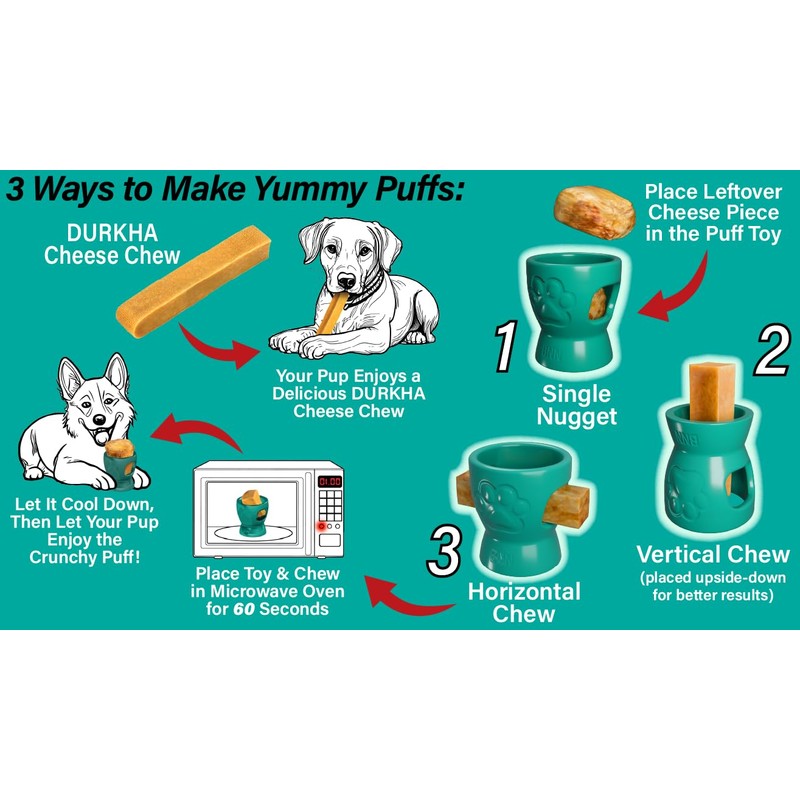 3 Ways to Make Yummy Puffs:

DURKHA Cheese Chew

Your Pup Enjoys a Delicious DURKHA Cheese Chew

Place Leftover Cheese Piece in the Puff Toy

1

Single Nugget

2

Vertical Chew
(placed upside-down for better results)

3

Horizontal Chew

01:00

Place Toy & Chew in Microwave Oven for 60 Seconds

Let It Cool Down, Then Let Your Pup Enjoy the Crunchy Puff!