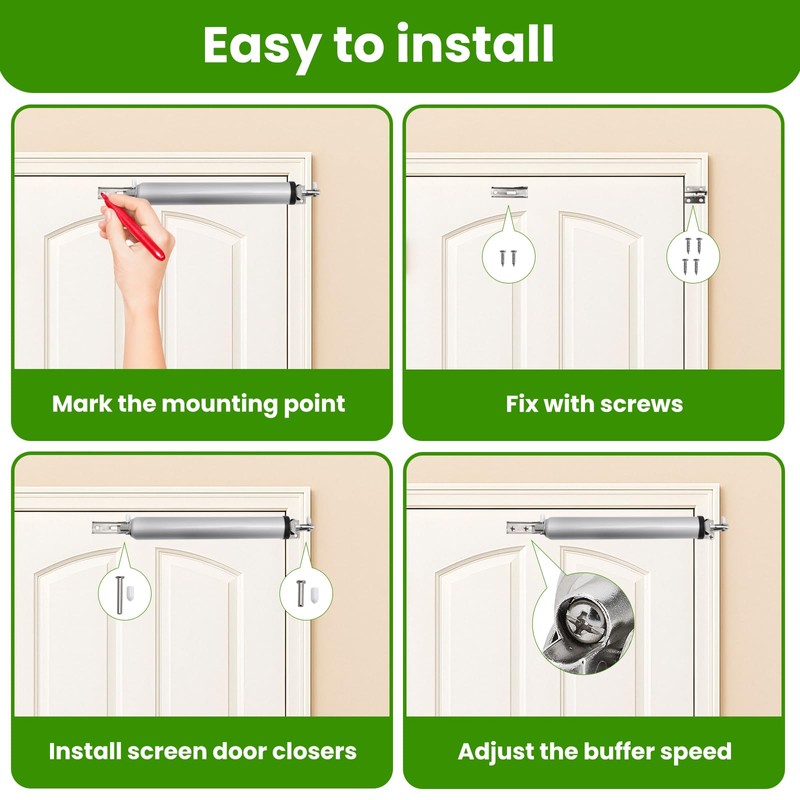 Easy to install

Mark the mounting point

Fix with screws

Install screen door closers

Adjust the buffer speed