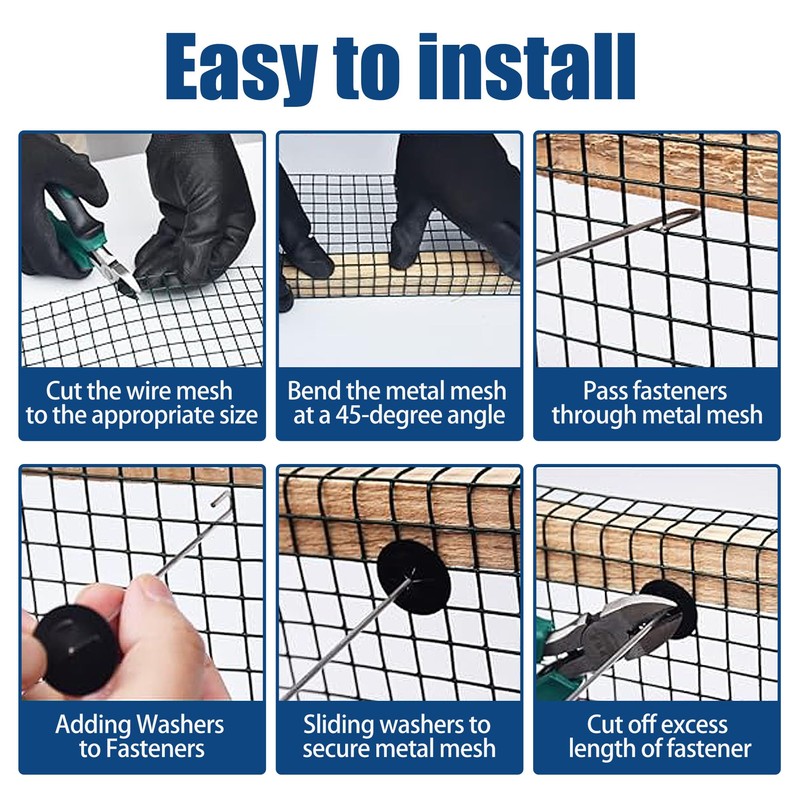 Easy to install

Cut the wire mesh to the appropriate size

Bend the metal mesh at a 45-degree angle

Pass fasteners through metal mesh

Adding Washers to Fasteners

Sliding washers to secure metal mesh

Cut off excess length of fastener