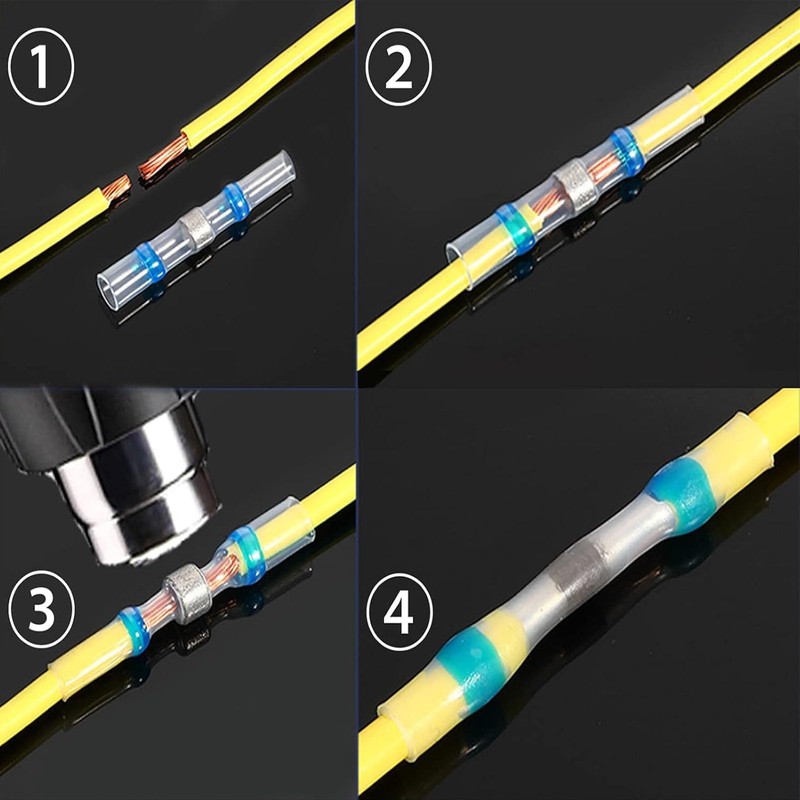 1

2

3

4