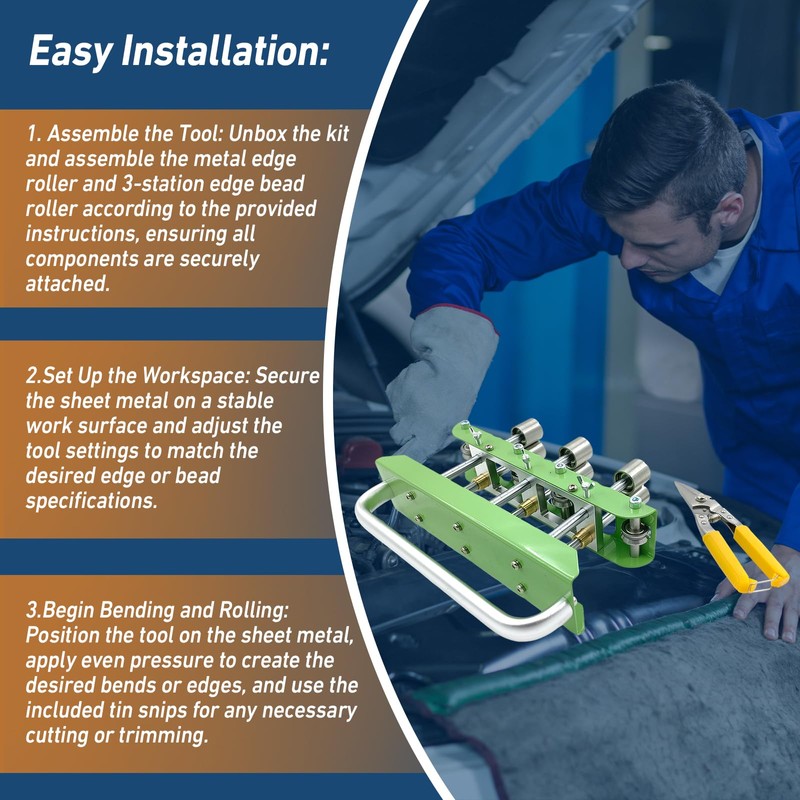 Easy Installation:

1. Assemble the Tool: Unbox the kit and assemble the metal edge roller and 3-station edge bead roller according to the provided instructions, ensuring all components are securely attached.

2.Set Up the Workspace: Secure the sheet metal on a stable work surface and adjust the tool settings to match the desired edge or bead specifications.

3.Begin Bending and Rolling: Position the tool on the sheet metal, apply even pressure to create the desired bends or edges, and use the included tin snips for any necessary cutting or trimming.