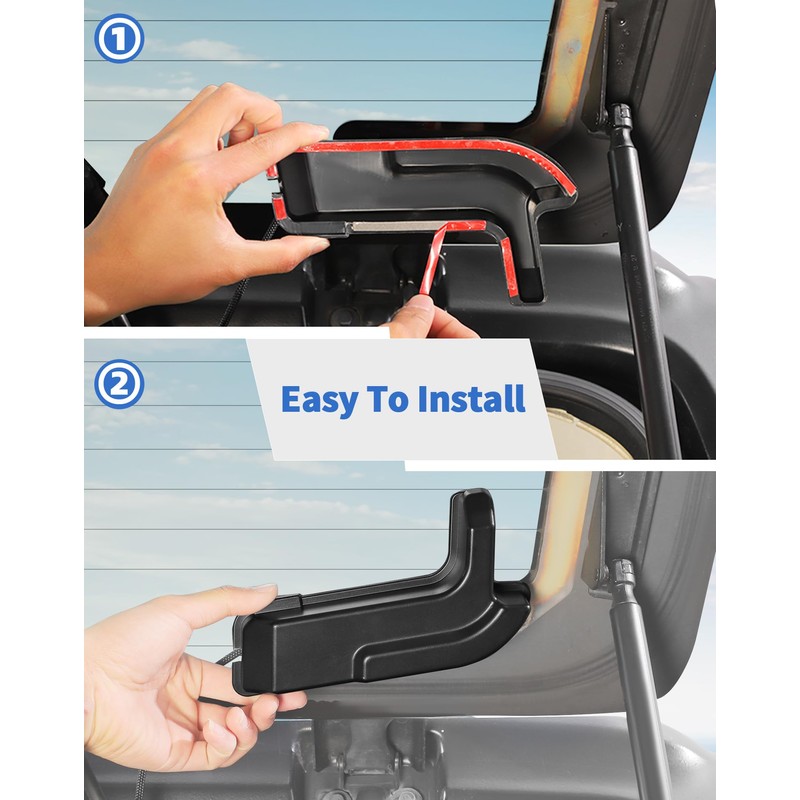 ①

②

Easy To Install