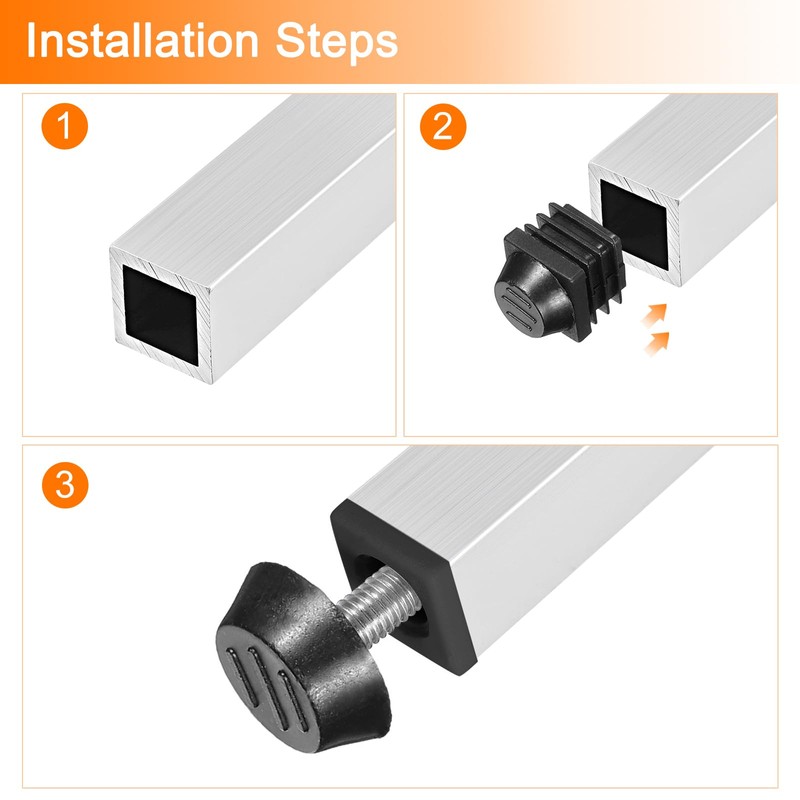 Installation Steps

1

2

3