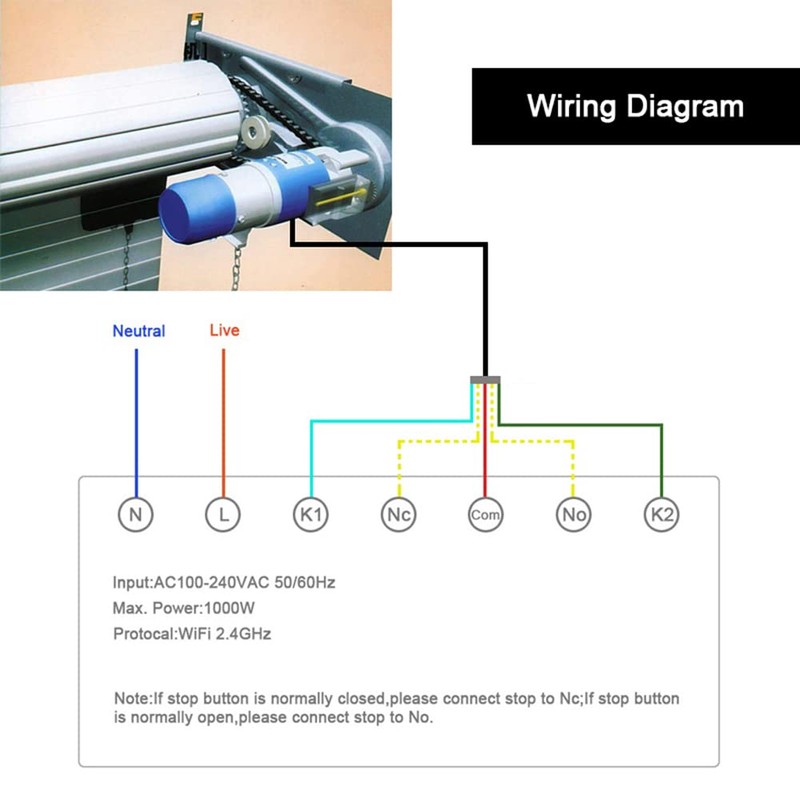 Wiring Diagram

Neutral

Live

N

L

K1

Nc

Com

No

K2

Input:AC100-240VAC 50/60Hz
Max. Power:1000W
Protocal:WiFi 2.4GHz

Note:If stop button is normally closed,please connect stop to Nc;If stop button is normally open,please connect stop to No.