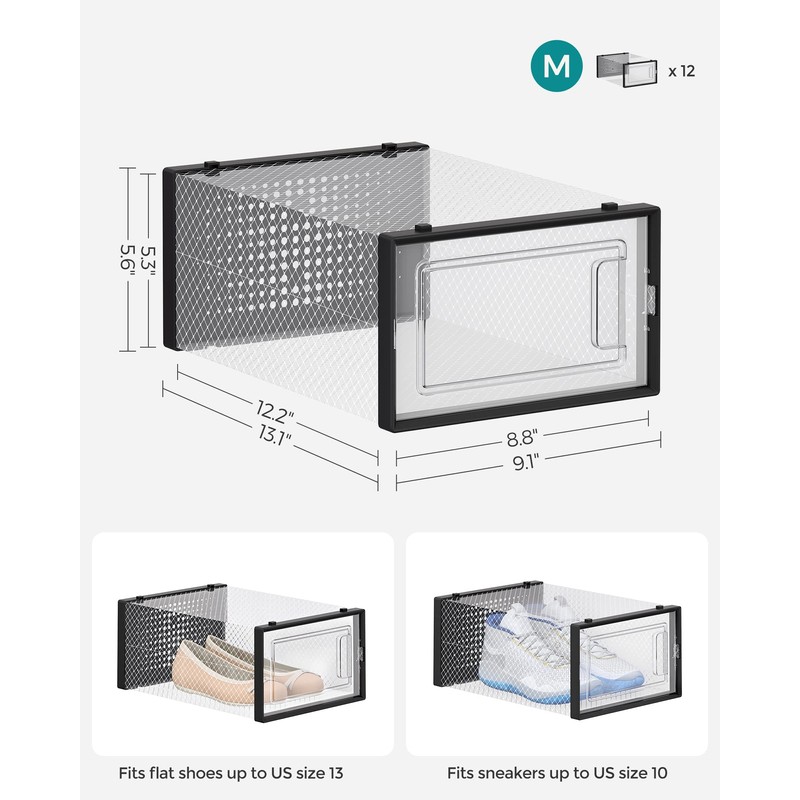 M

x 12

5.3"
5.6"

12.2"
13.1"

8.8"
9.1"

Fits flat shoes up to US size 13

Fits sneakers up to US size 10