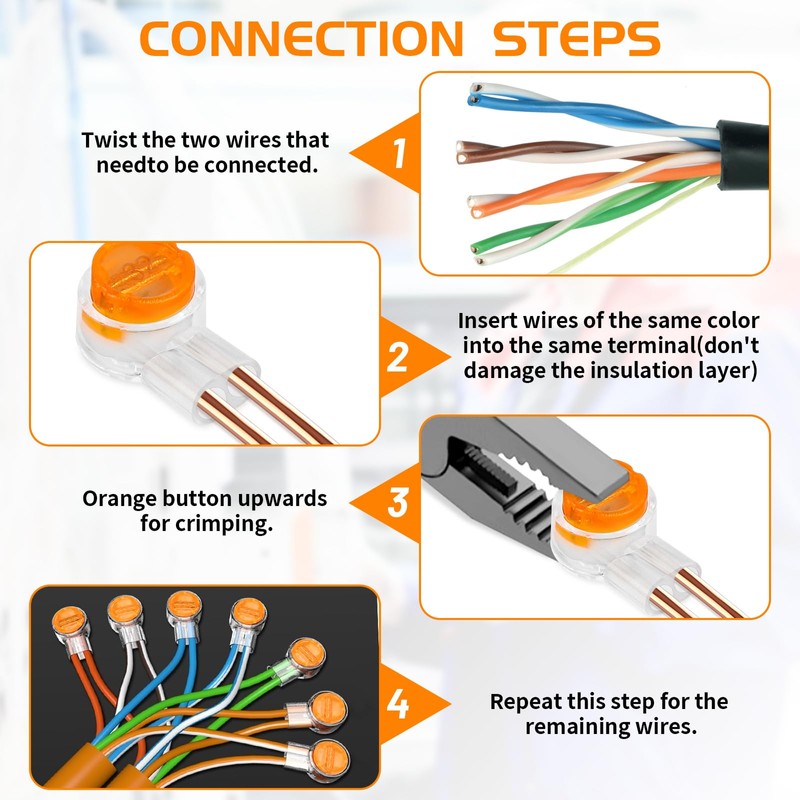 CONNECTION STEPS

Twist the two wires that needto be connected.

1

2

Insert wires of the same color into the same terminal(don't damage the insulation layer)

Orange button upwards for crimping.

3

4

Repeat this step for the remaining wires.