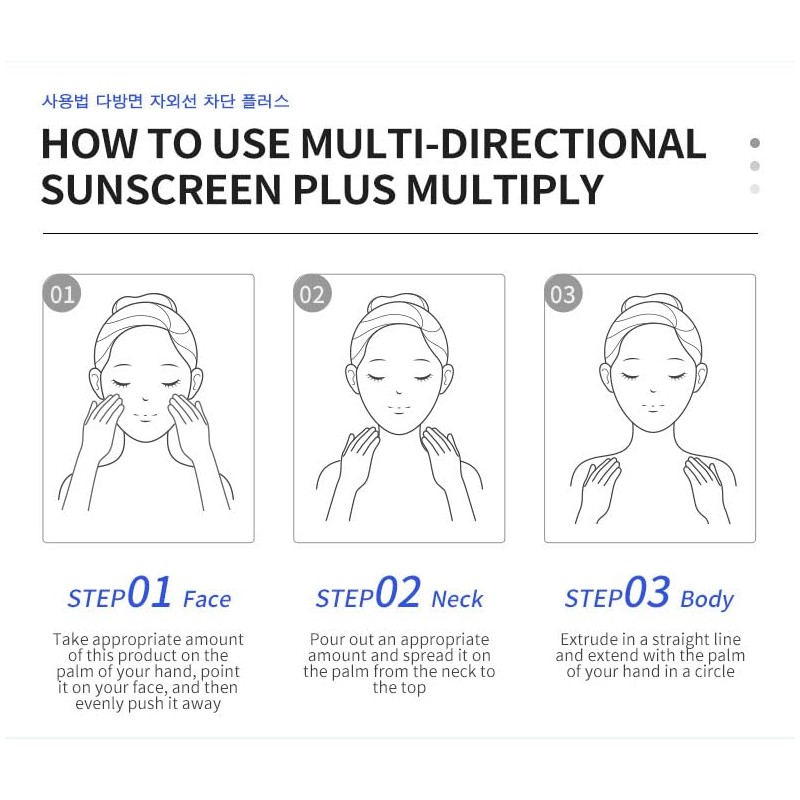 사용법 다방면 자외선 차단 플러스

HOW TO USE MULTI-DIRECTIONAL SUNSCREEN PLUS MULTIPLY

01

02

03

STEP01 Face

Take appropriate amount of this product on the palm of your hand, point it on your face, and then evenly push it away

STEP02 Neck

Pour out an appropriate amount and spread it on the palm from the neck to the top

STEP03 Body

Extrude in a straight line and extend with the palm of your hand in a circle