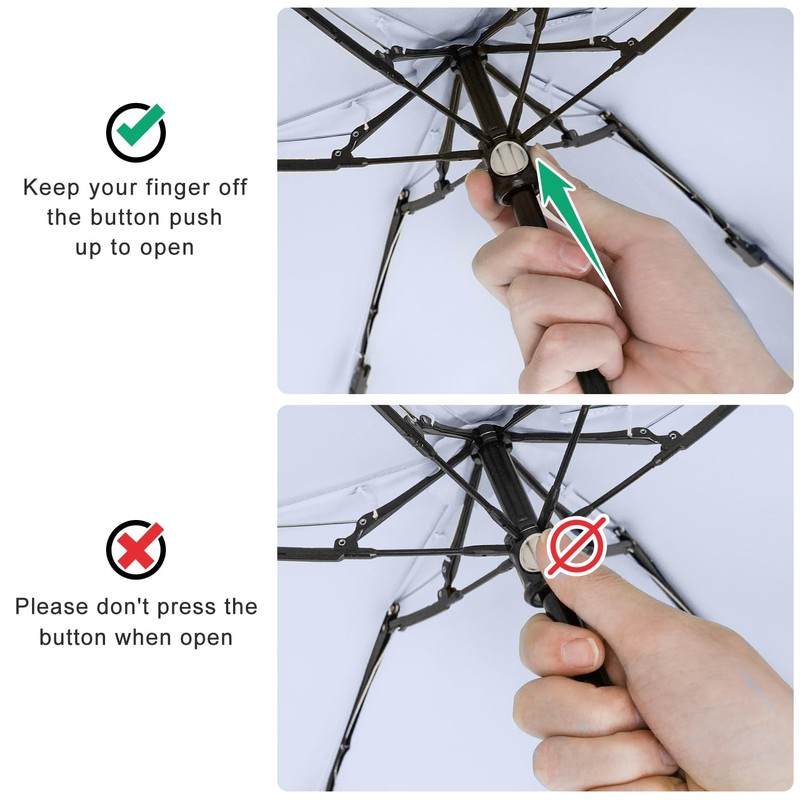 Keep your finger off the button push up to open

Please don't press the button when open