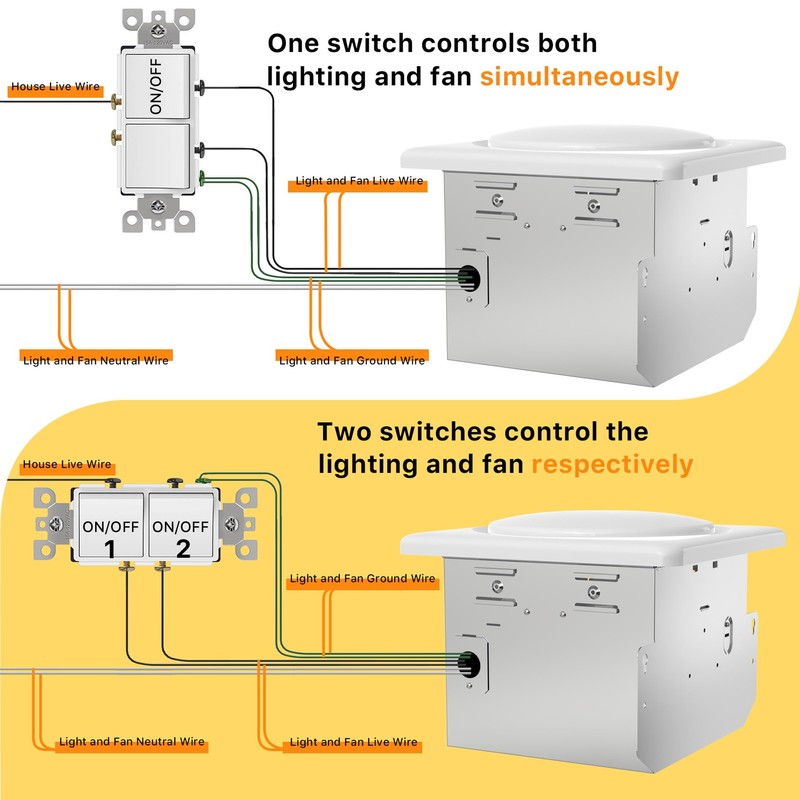 One switch controls both lighting and fan simultaneously

House Live Wire

ON/OFF

Light and Fan Live Wire

Light and Fan Neutral Wire

Light and Fan Ground Wire

Two switches control the lighting and fan respectively

House Live Wire

ON/OFF
1

ON/OFF
2

Light and Fan Ground Wire

Light and Fan Neutral Wire

Light and Fan Live Wire