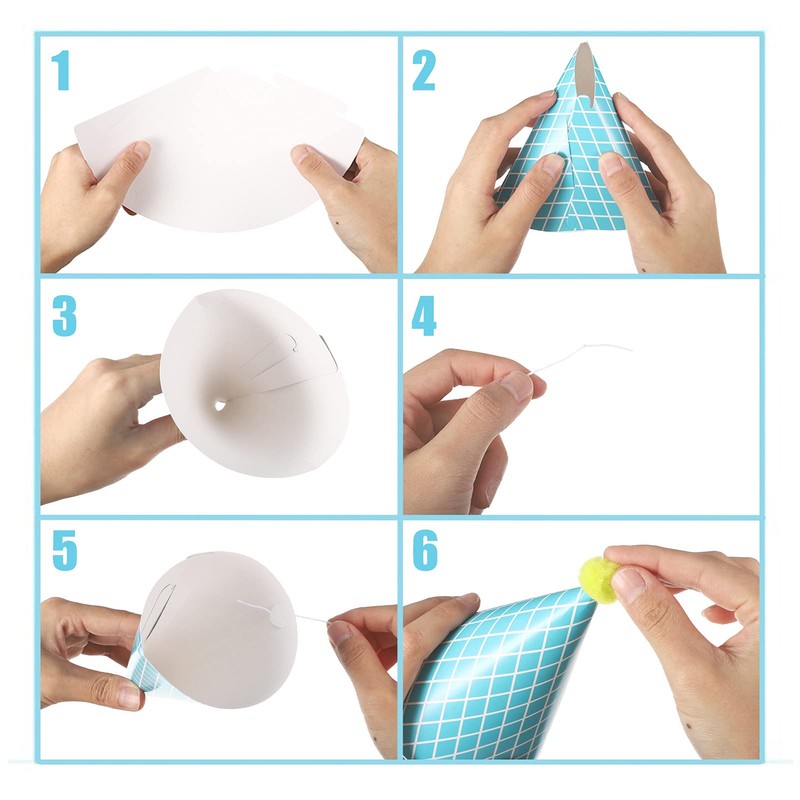 1
2
3
4
5
6