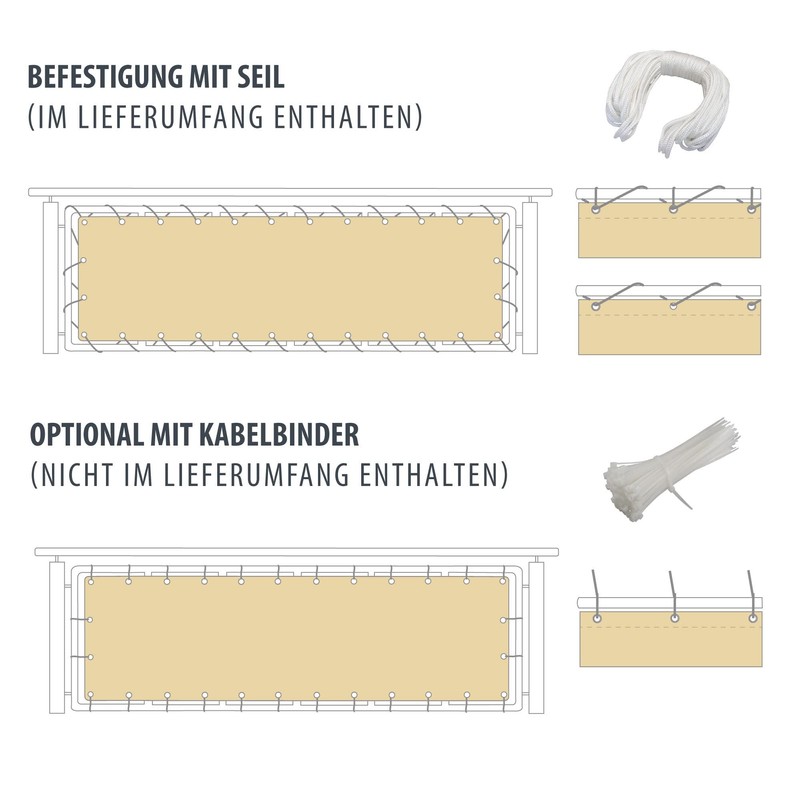 BEFESTIGUNG MIT SEIL
(IM LIEFERUMFANG ENTHALTEN)

OPTIONAL MIT KABELBINDER
(NICHT IM LIEFERUMFANG ENTHALTEN)