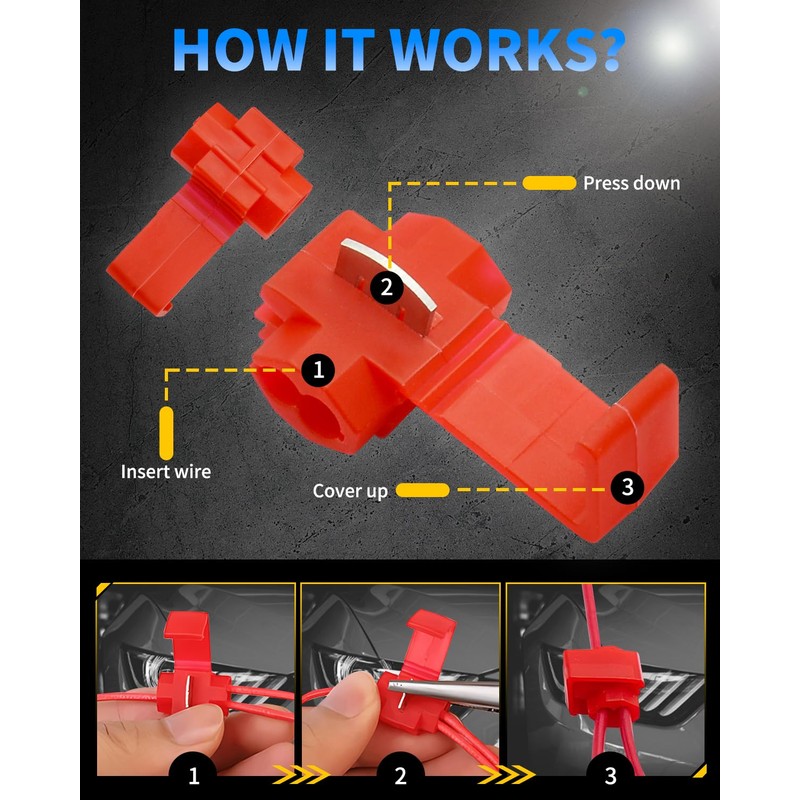 HOW IT WORKS?

Press down

2

1

Insert wire

Cover up

3

1

2

3