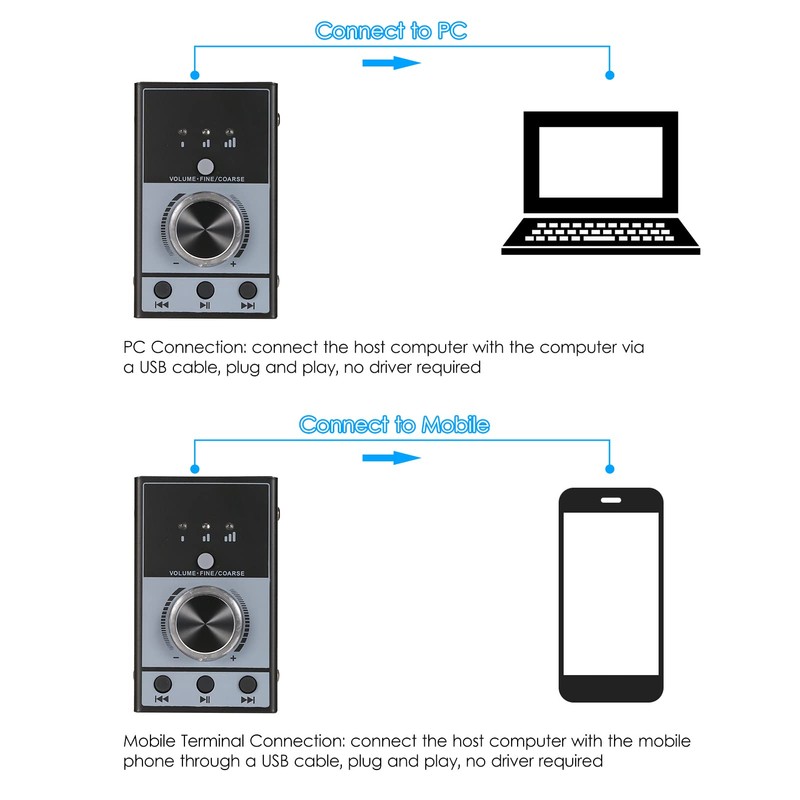 Connect to PC

VOLUME•FINE/COARSE

−
+

PC Connection: connect the host computer with the computer via a USB cable, plug and play, no driver required

Connect to Mobile

VOLUME•FINE/COARSE

−
+

Mobile Terminal Connection: connect the host computer with the mobile phone through a USB cable, plug and play, no driver required