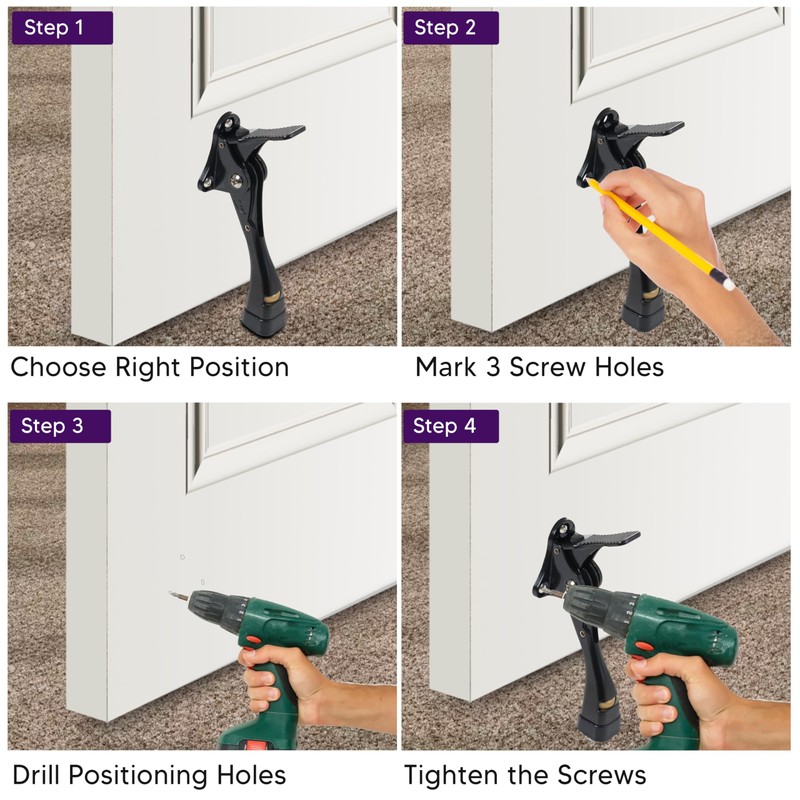 Step 1

Choose Right Position

Step 2

Mark 3 Screw Holes

Step 3

Drill Positioning Holes

Step 4

Tighten the Screws