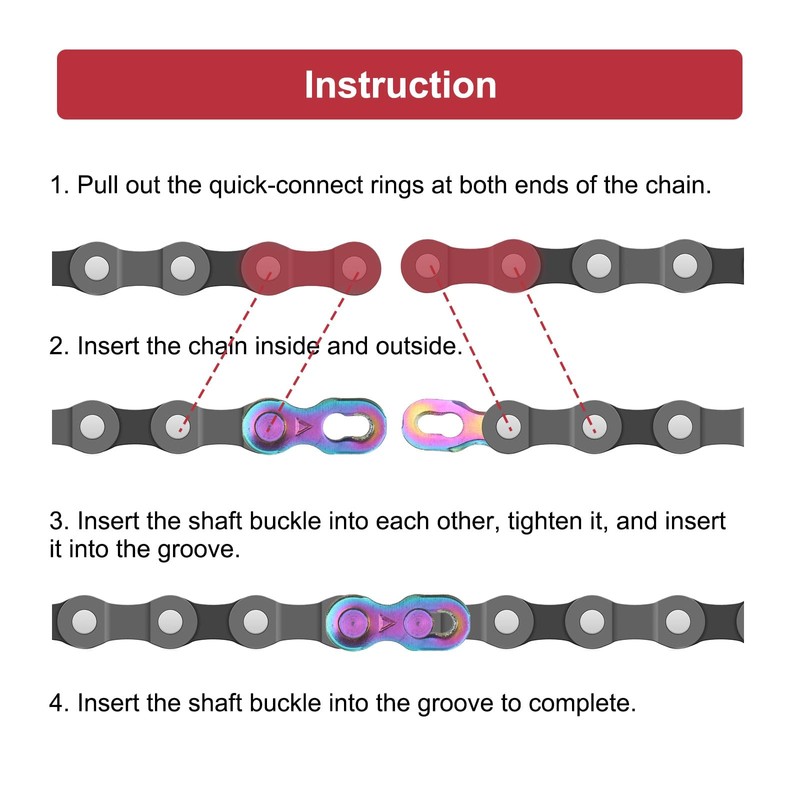 Instruction

1. Pull out the quick-connect rings at both ends of the chain.

2. Insert the chain inside and outside.

3. Insert the shaft buckle into each other, tighten it, and insert it into the groove.

4. Insert the shaft buckle into the groove to complete.