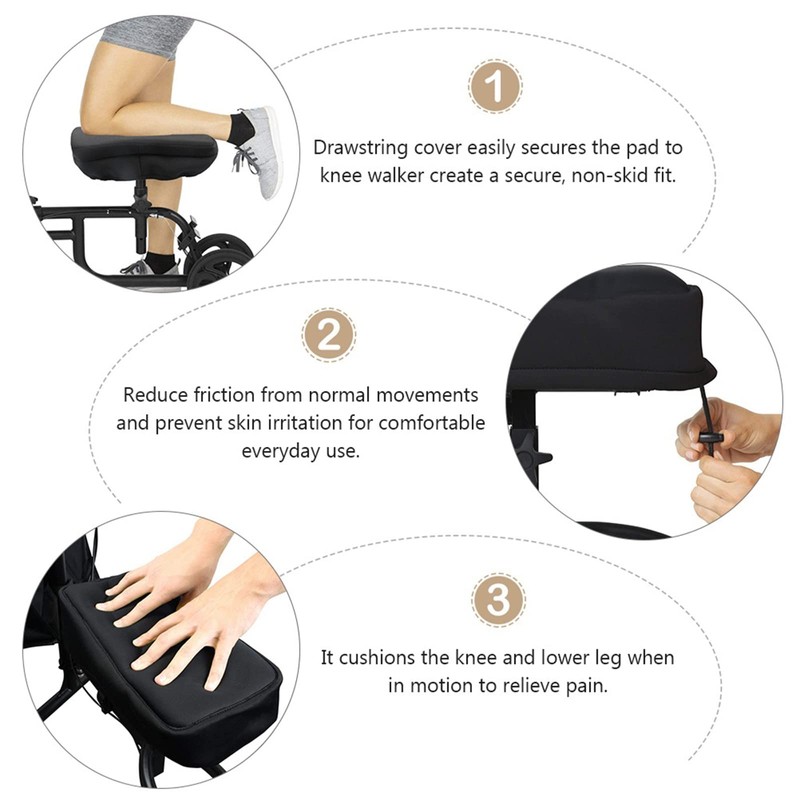 1

Drawstring cover easily secures the pad to knee walker create a secure, non-skid fit.

2

Reduce friction from normal movements and prevent skin irritation for comfortable everyday use.

3

It cushions the knee and lower leg when in motion to relieve pain.