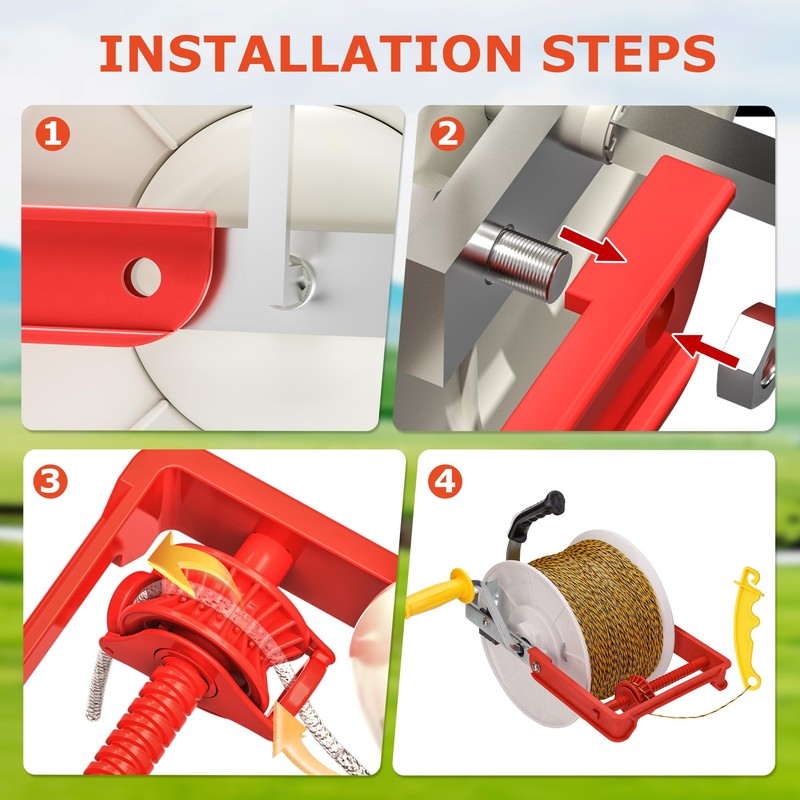 INSTALLATION STEPS

1

2

3

4