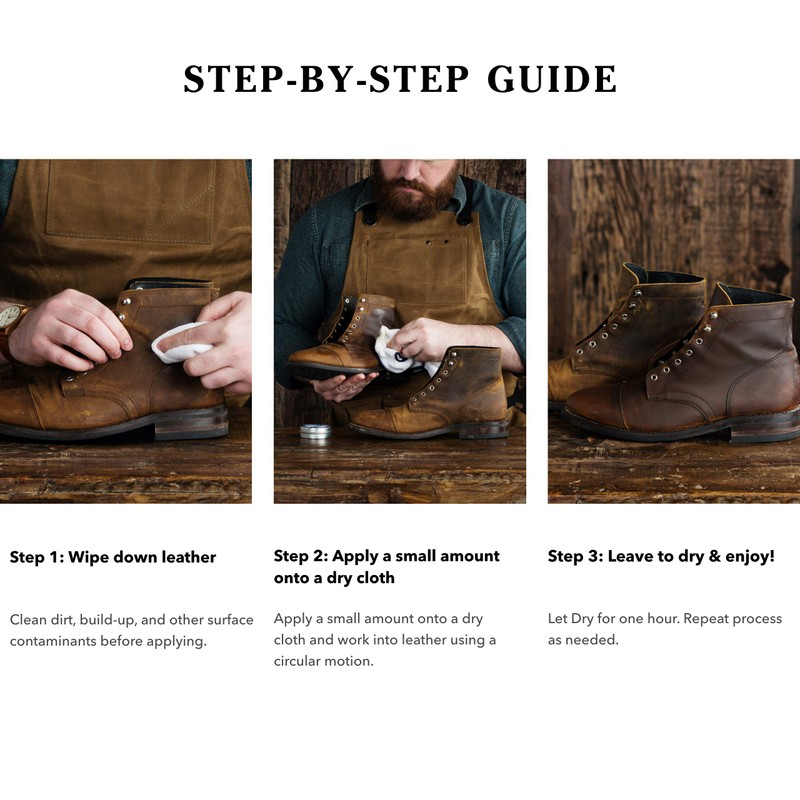 STEP-BY-STEP GUIDE

Step 1: Wipe down leather

Clean dirt, build-up, and other surface contaminants before applying.

Step 2: Apply a small amount onto a dry cloth

Apply a small amount onto a dry cloth and work into leather using a circular motion.

Step 3: Leave to dry & enjoy!

Let Dry for one hour. Repeat process as needed.