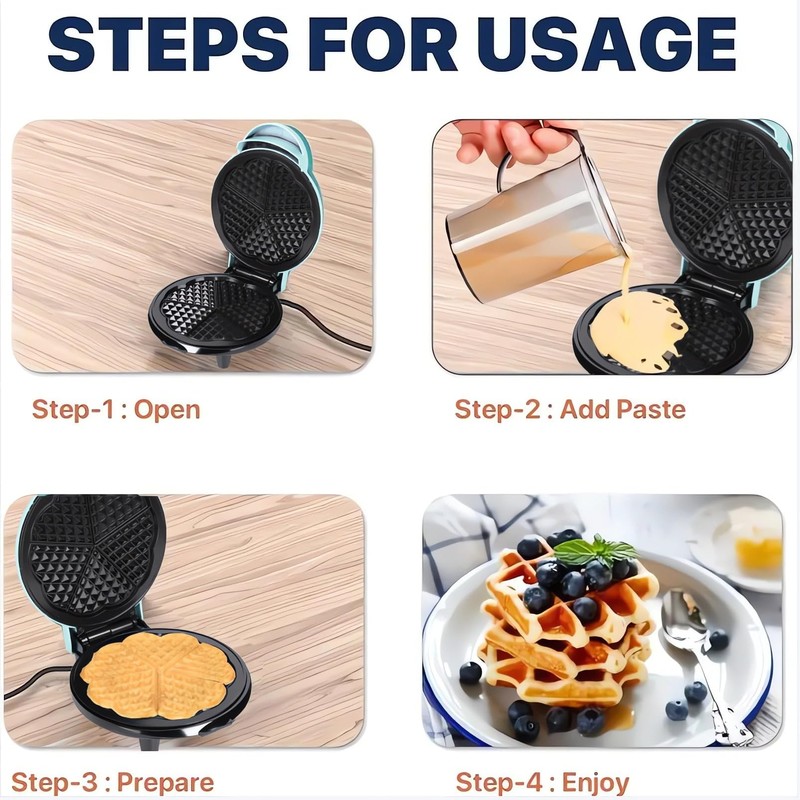 STEPS FOR USAGE

Step-1 : Open

Step-2 : Add Paste

Step-3 : Prepare

Step-4 : Enjoy