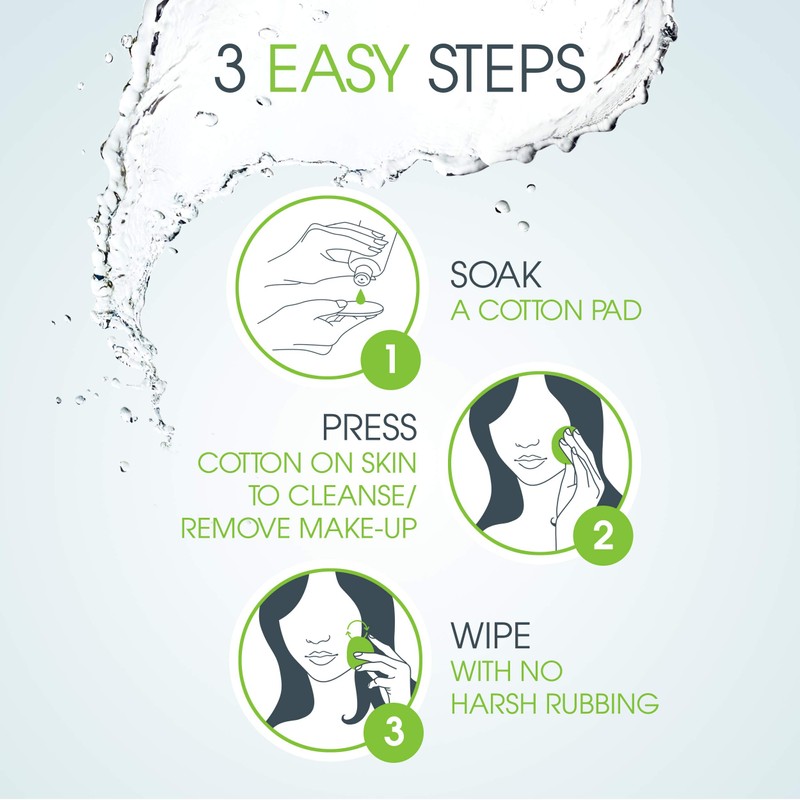 3 EASY STEPS

1

SOAK
A COTTON PAD

PRESS
COTTON ON SKIN TO CLEANSE/ REMOVE MAKE-UP

2

3

WIPE
WITH NO HARSH RUBBING