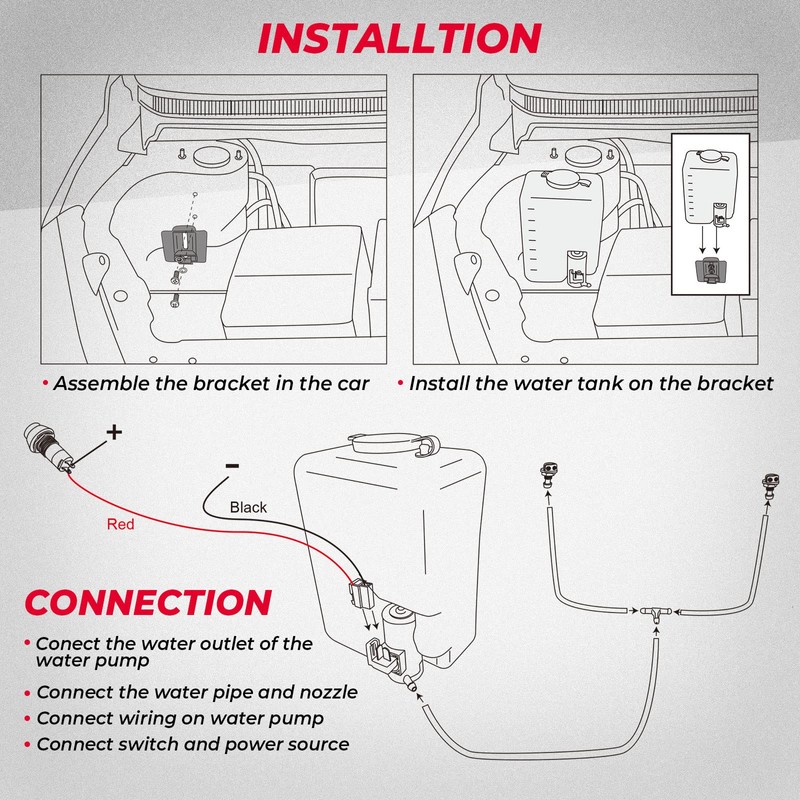 INSTALLTION

• Assemble the bracket in the car

• Install the water tank on the bracket

+

-

Black

Red

CONNECTION

• Conect the water outlet of the water pump

• Connect the water pipe and nozzle

• Connect wiring on water pump

• Connect switch and power source