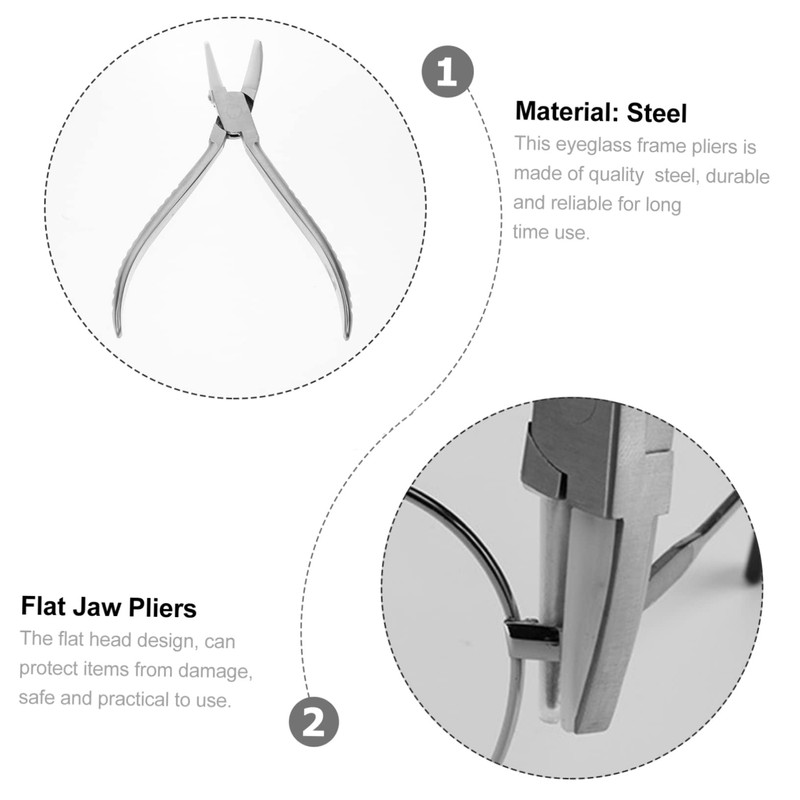 1

Material: Steel

This eyeglass frame pliers is made of quality steel, durable and reliable for long time use.

Flat Jaw Pliers

The flat head design, can protect items from damage, safe and practical to use.

2