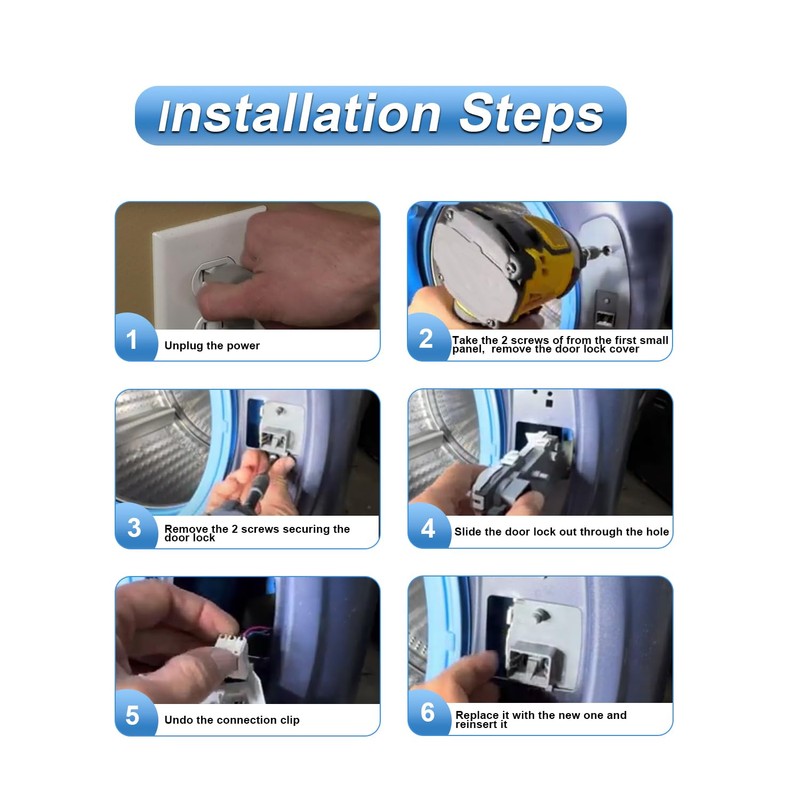 Installation Steps

1 Unplug the power

2 Take the 2 screws of from the first small panel, remove the door lock cover

3 Remove the 2 screws securing the door lock

4 Slide the door lock out through the hole

5 Undo the connection clip

6 Replace it with the new one and reinsert it