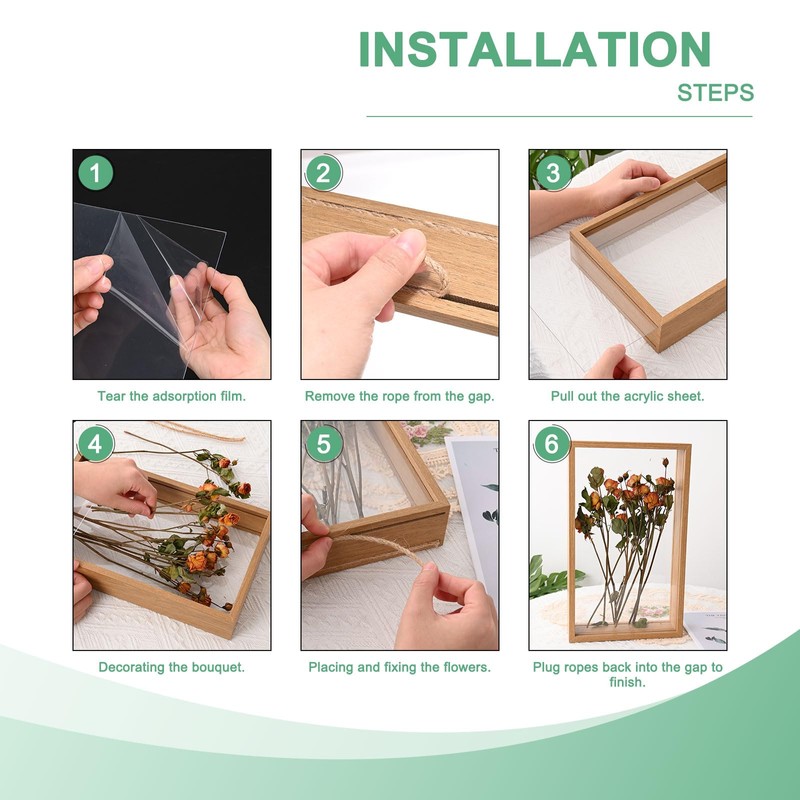 INSTALLATION
STEPS

1
Tear the adsorption film.

2
Remove the rope from the gap.

3
Pull out the acrylic sheet.

4
Decorating the bouquet.

5
Placing and fixing the flowers.

6
Plug ropes back into the gap to finish.