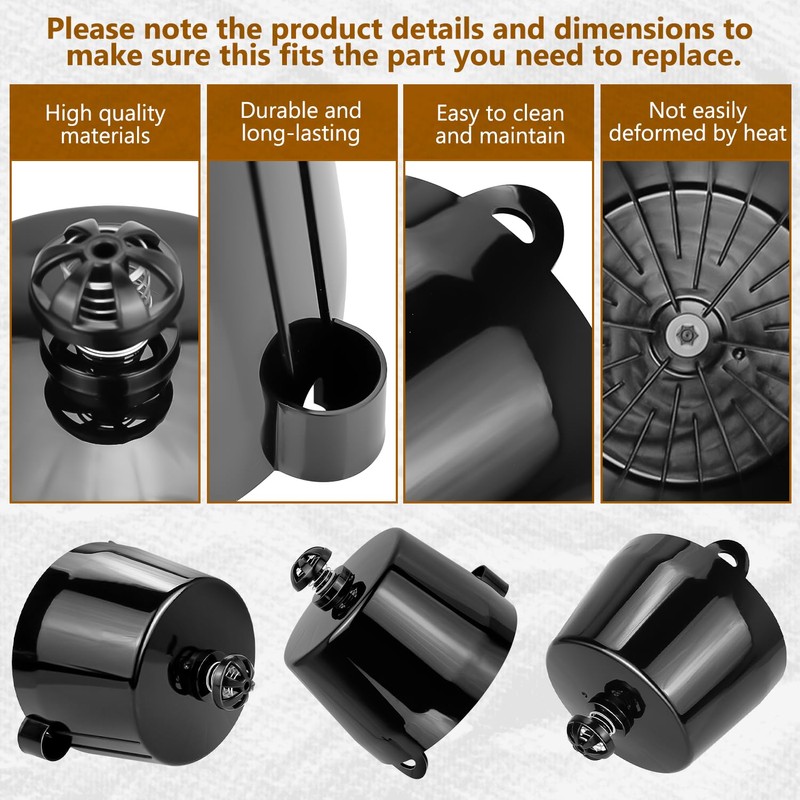 Please note the product details and dimensions to make sure this fits the part you need to replace.

High quality materials

Durable and long-lasting

Easy to clean and maintain

Not easily deformed by heat