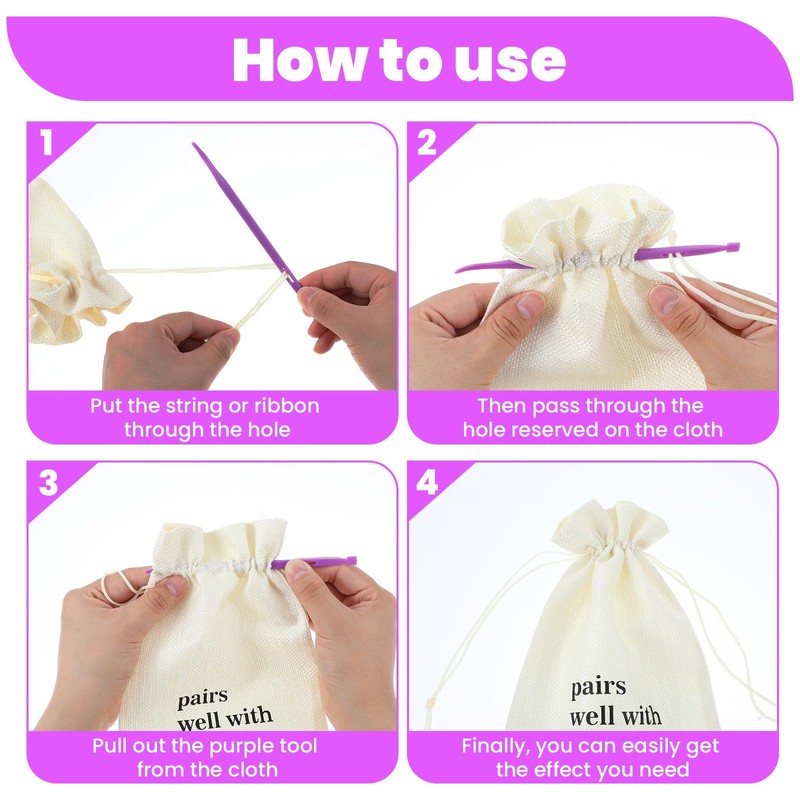 How to use

1

Put the string or ribbon through the hole

2

Then pass through the hole reserved on the cloth

3

pairs well with

Pull out the purple tool from the cloth

4

pairs well with

Finally, you can easily get the effect you need