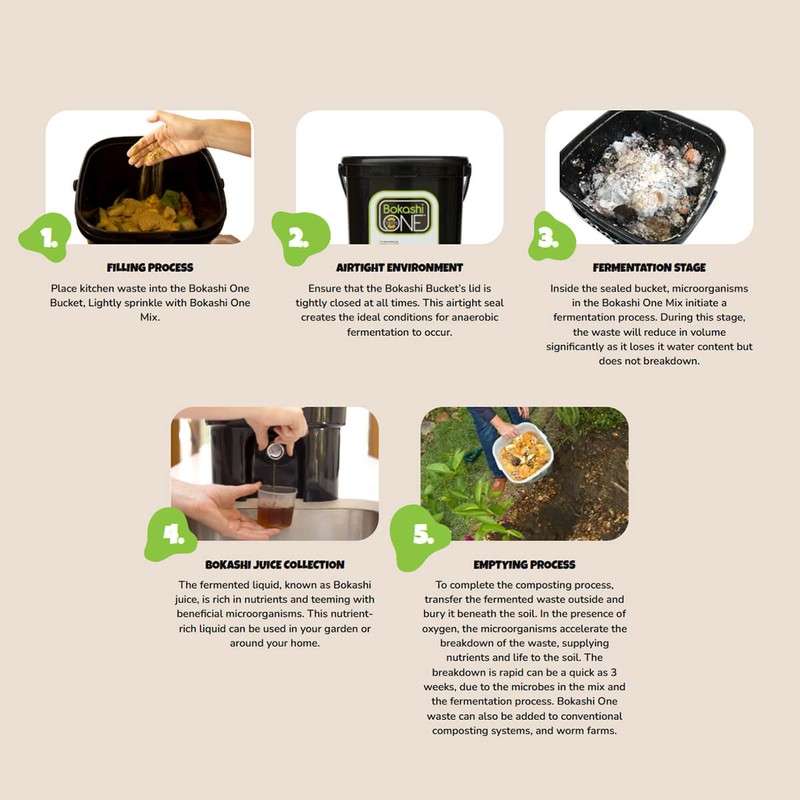 1.

FILLING PROCESS

Place kitchen waste into the Bokashi One Bucket, Lightly sprinkle with Bokashi One Mix.

2.

Bokashi ONE

AIRTIGHT ENVIRONMENT

Ensure that the Bokashi Bucket's lid is tightly closed at all times. This airtight seal creates the ideal conditions for anaerobic fermentation to occur.

3.

FERMENTATION STAGE

Inside the sealed bucket, microorganisms in the Bokashi One Mix initiate a fermentation process. During this stage, the waste will reduce in volume significantly as it loses it water content but does not breakdown.

4.

BOKASHI JUICE COLLECTION

The fermented liquid, known as Bokashi juice, is rich in nutrients and teeming with beneficial microorganisms. This nutrient-rich liquid can be used in your garden or around your home.

5.

EMPTYING PROCESS

To complete the composting process, transfer the fermented waste outside and bury it beneath the soil. In the presence of oxygen, the microorganisms accelerate the breakdown of the waste, supplying nutrients and life to the soil. The breakdown is rapid can be a quick as 3 weeks, due to the microbes in the mix and the fermentation process. Bokashi One waste can also be added to conventional composting systems, and worm farms.