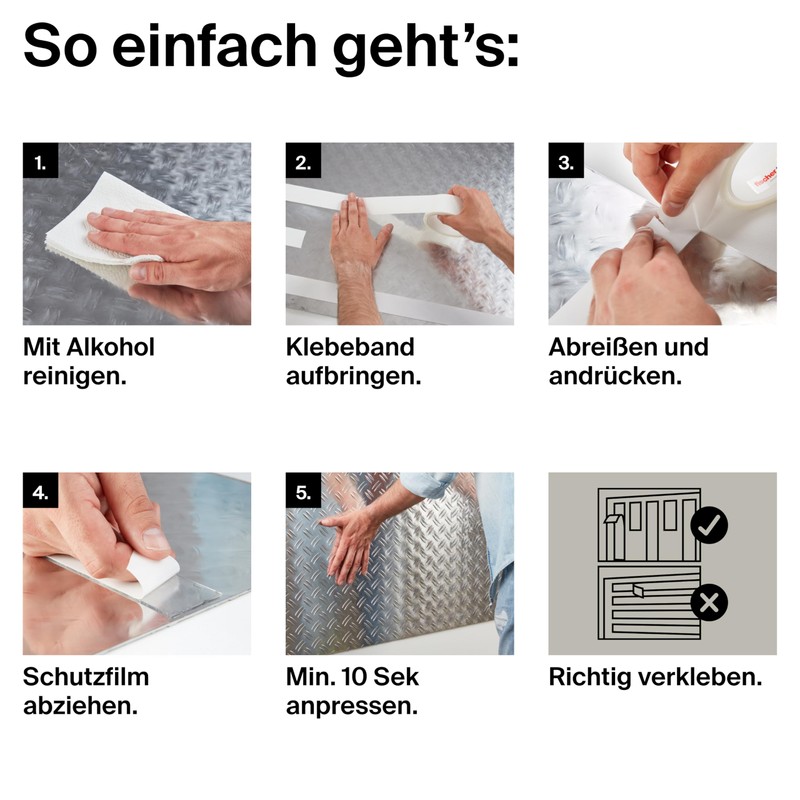 So einfach geht's:

1.

Mit Alkohol reinigen.

2.

Klebeband aufbringen.

3.

fischer

Abreißen und andrücken.

4.

Schutzfilm abziehen.

5.

Min. 10 Sek anpressen.

Richtig verkleben.