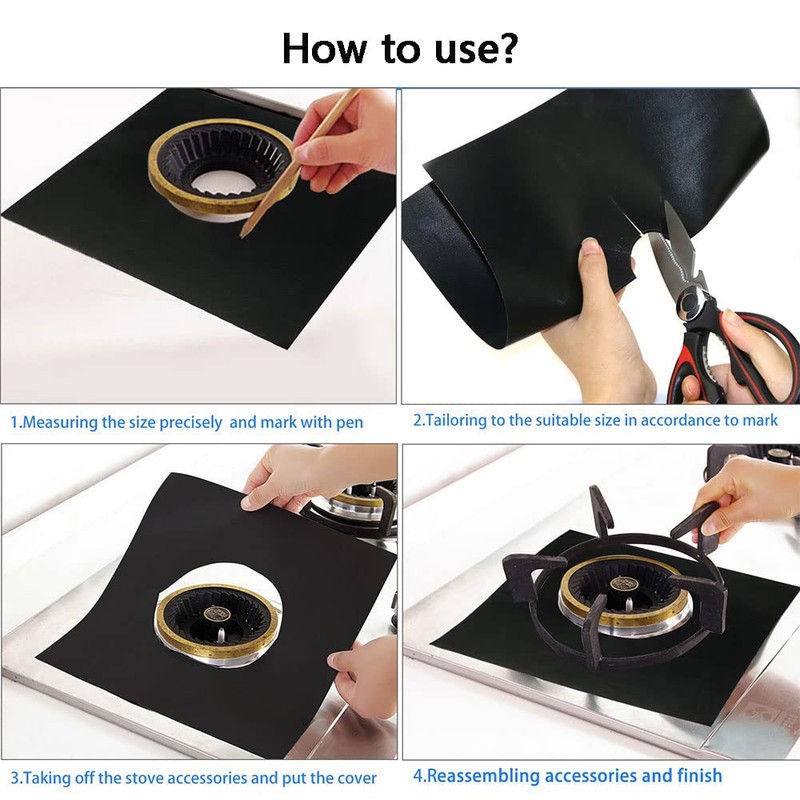 How to use?

1.Measuring the size precisely and mark with pen

2.Tailoring to the suitable size in accordance to mark

3.Taking off the stove accessories and put the cover

4.Reassembling accessories and finish